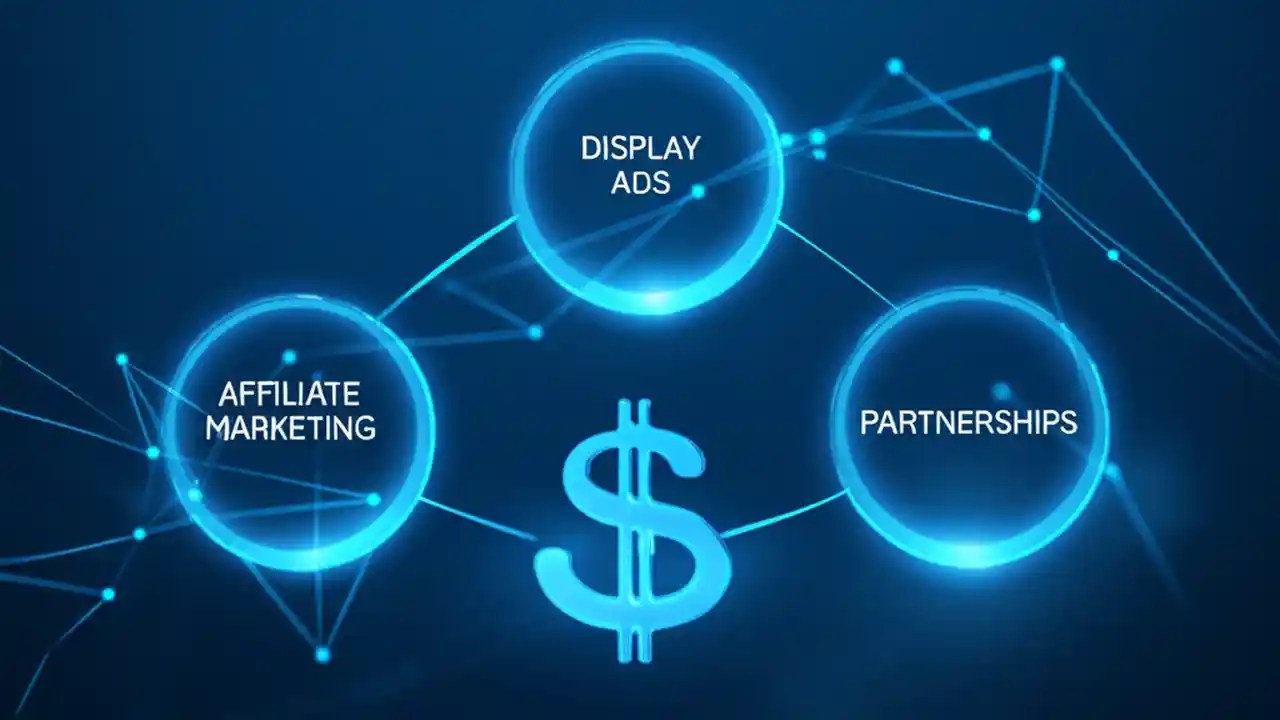 DISPLAY ADS

AFFILIATE MARKETING

PARTNERSHIPS

$