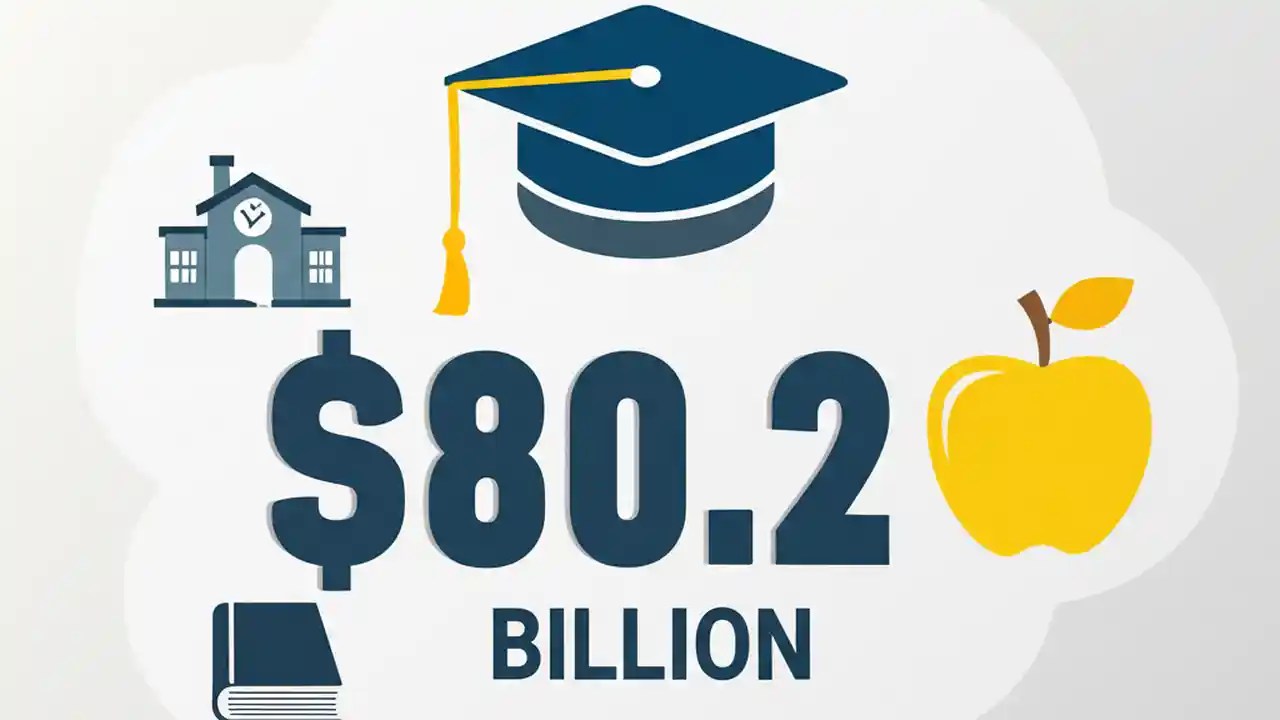 $80.2

BILLION