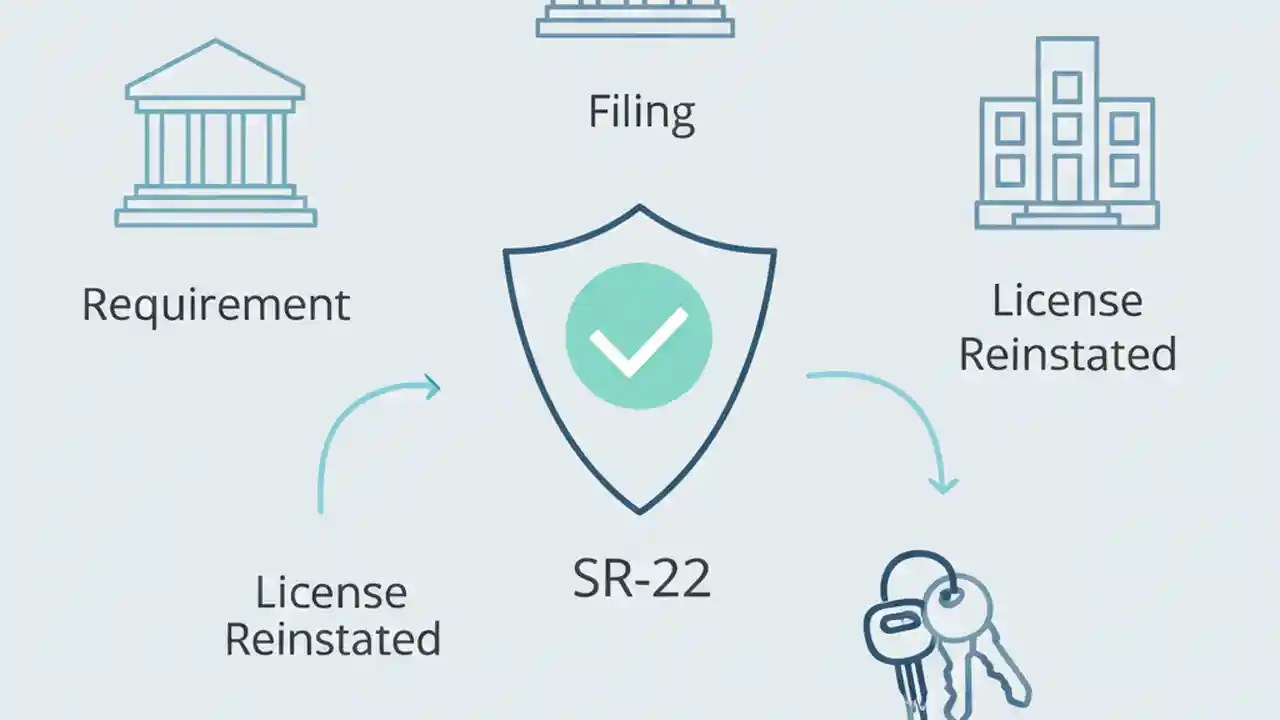 Filing

Requirement

License Reinstated

SR-22

License Reinstated