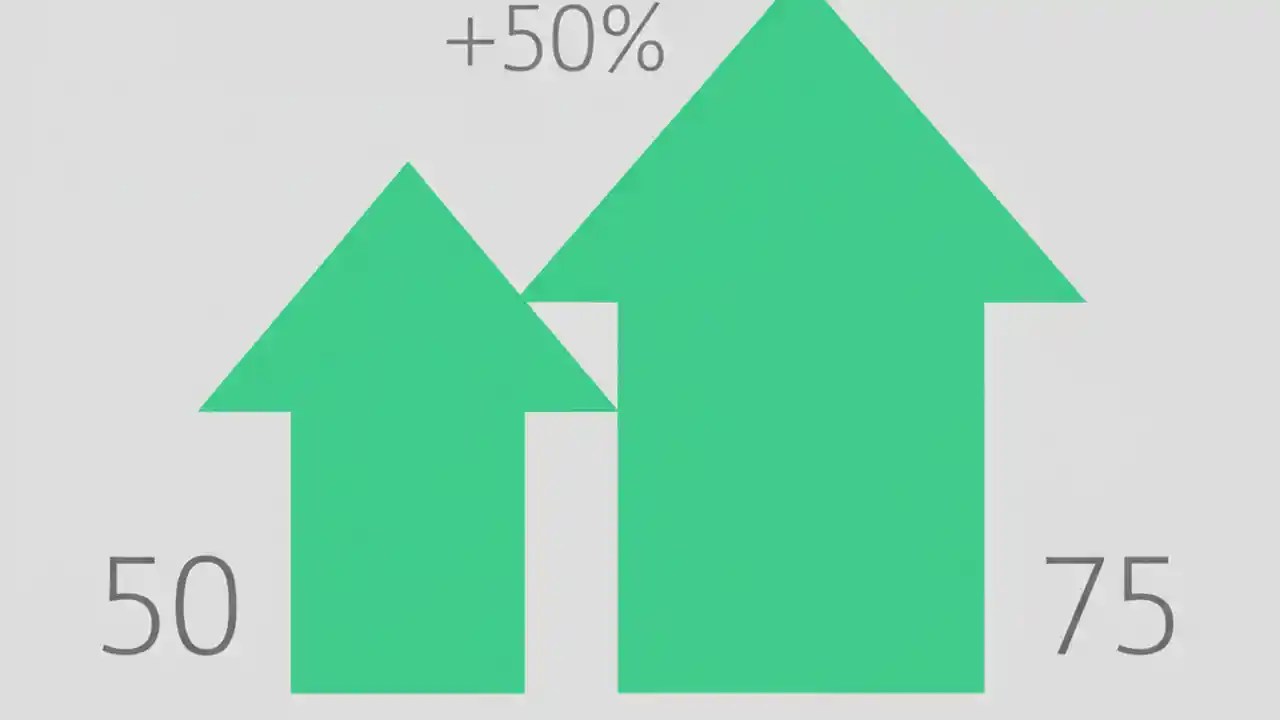 +50%

50

75