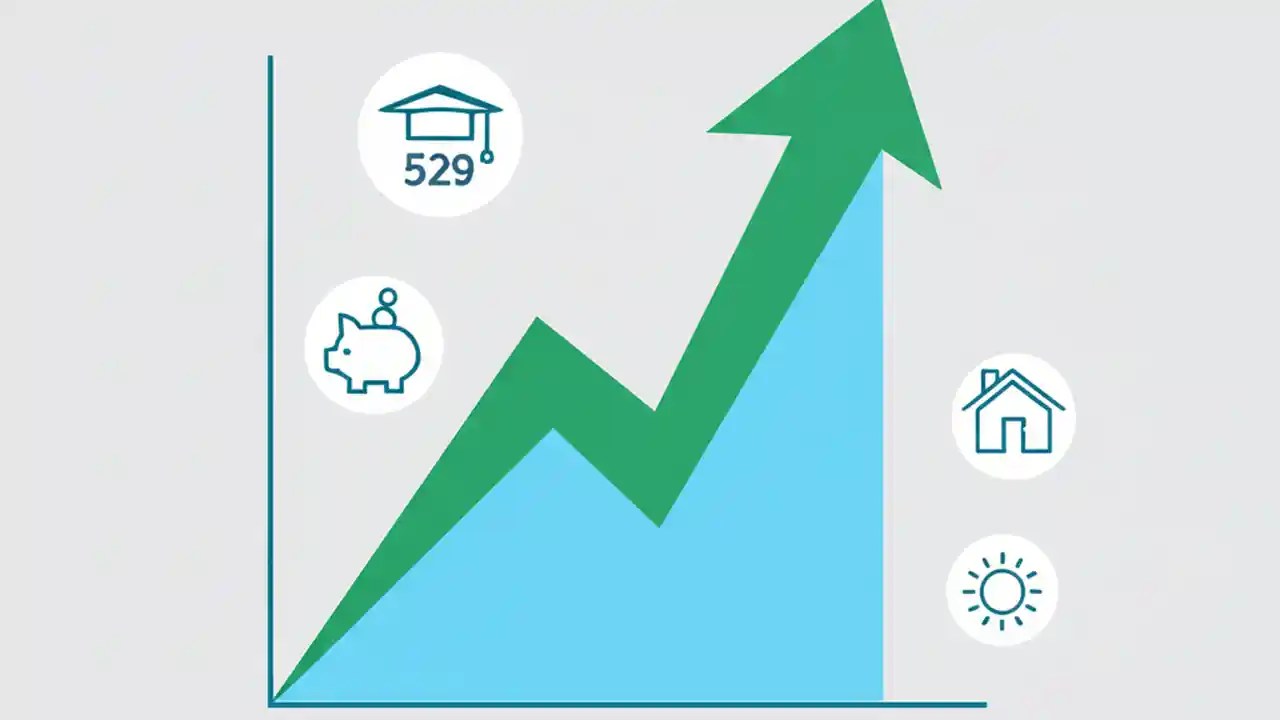 529