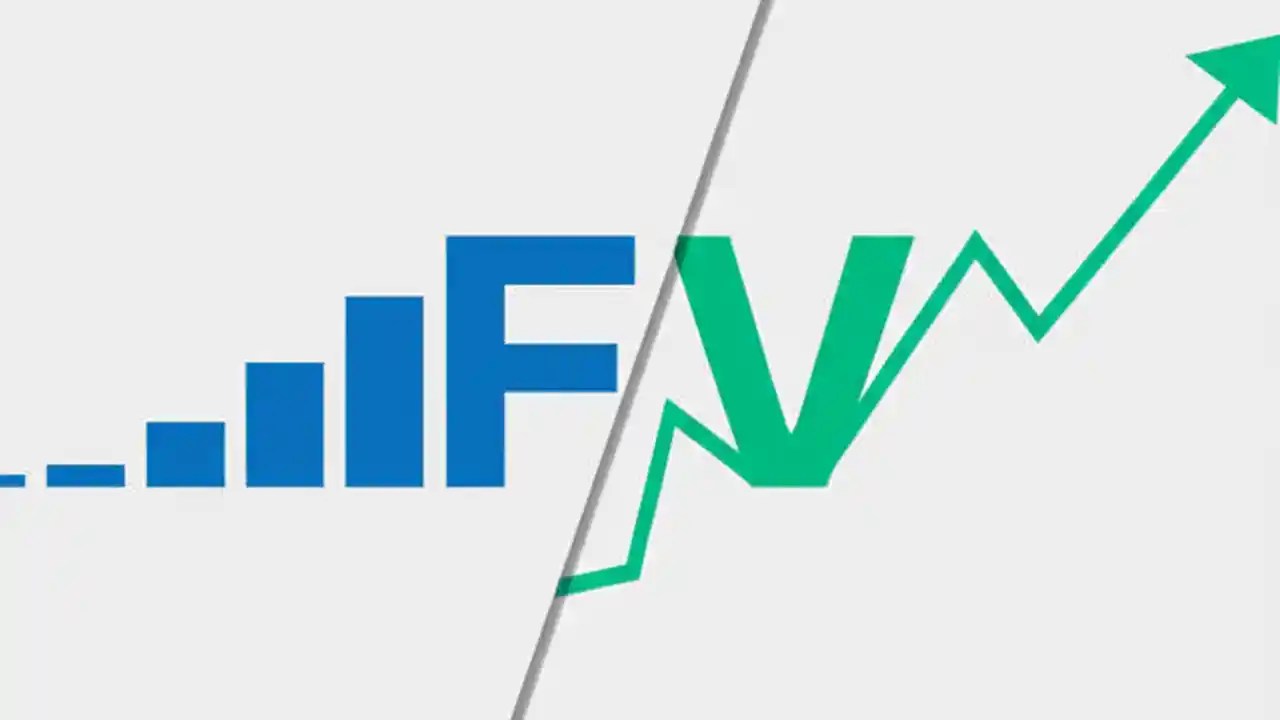 F V