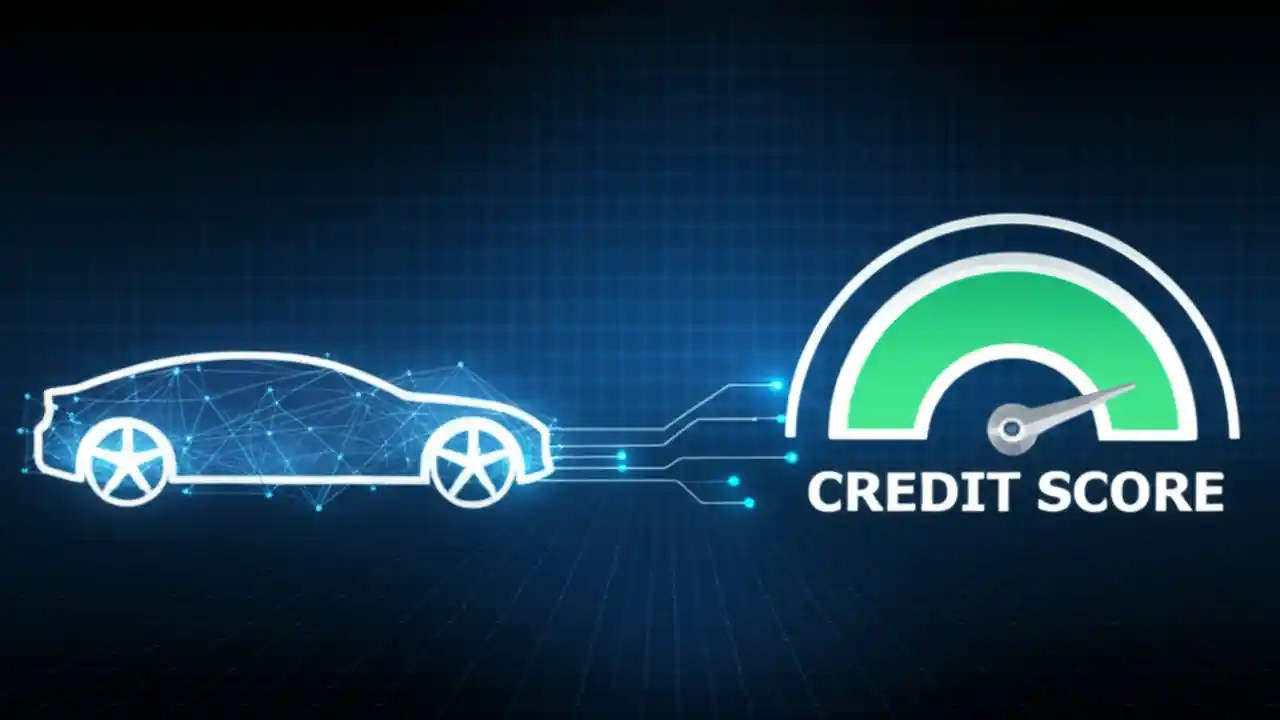 CREDIT SCORE