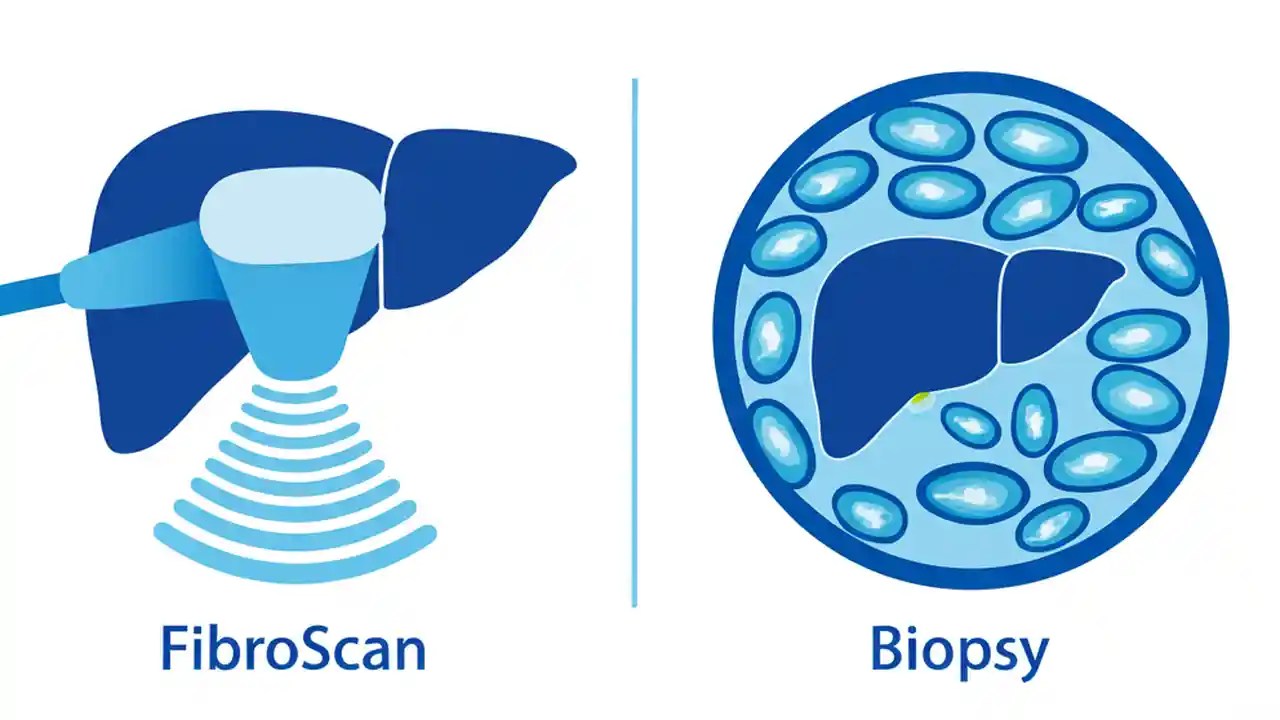 FibroScan

Biopsy