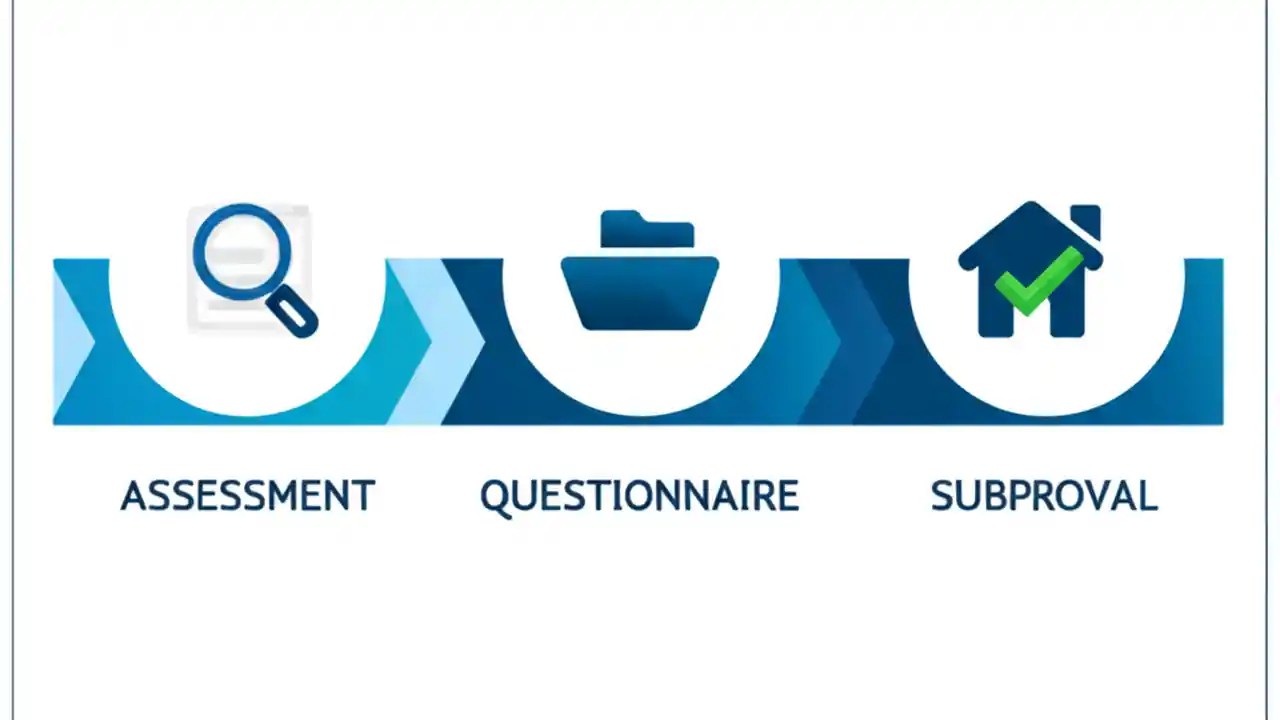 ASSESSMENT

QUESTIONNAIRE

SUBPROVAL