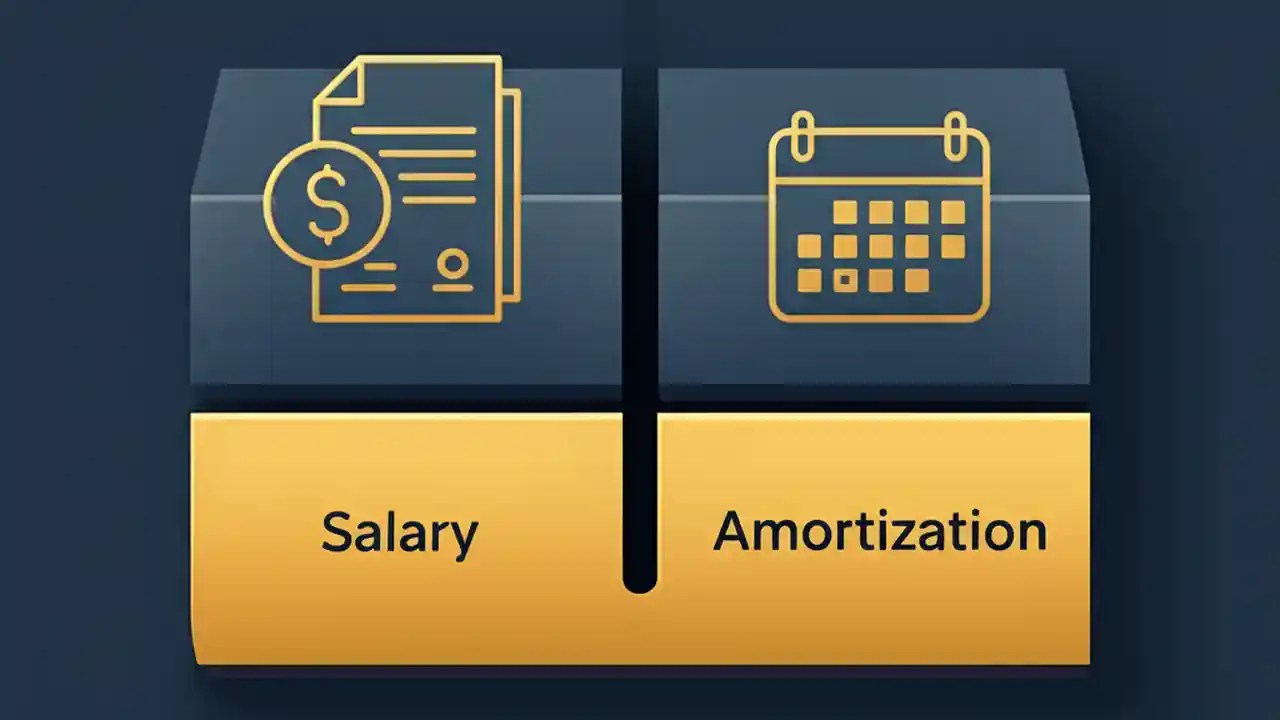 $

Salary

Amortization