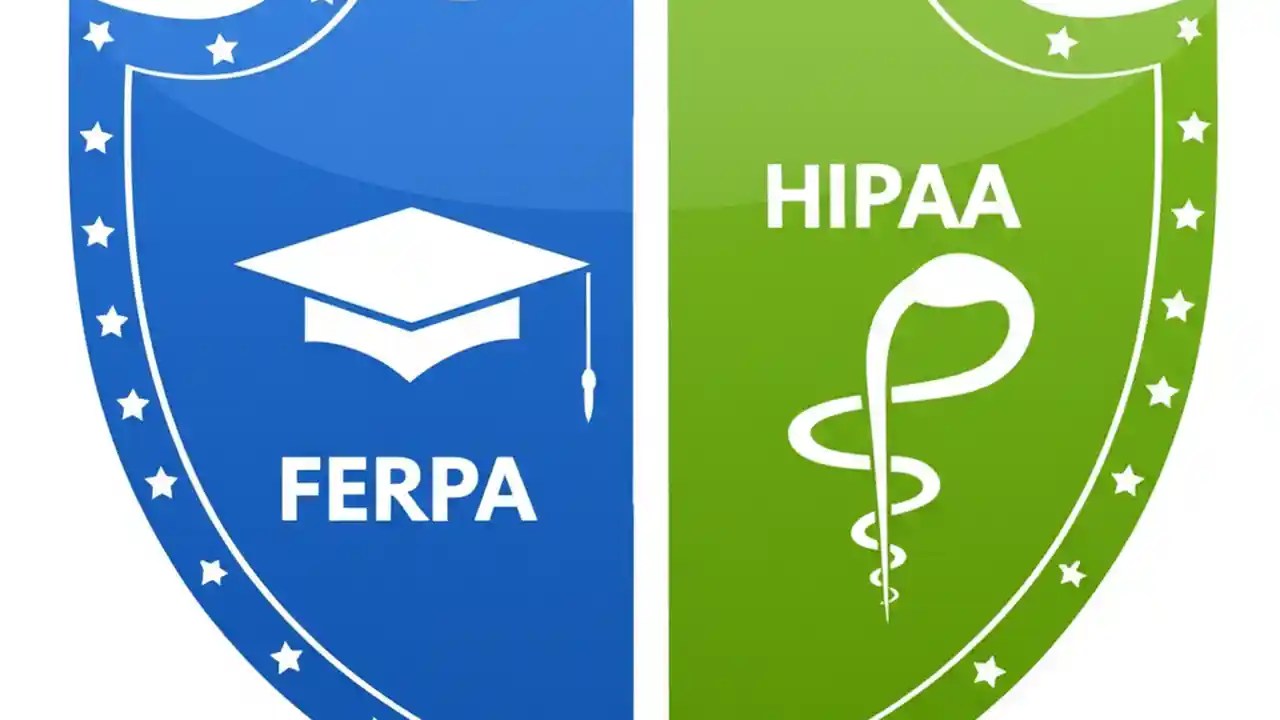 FERPA

HIPAA