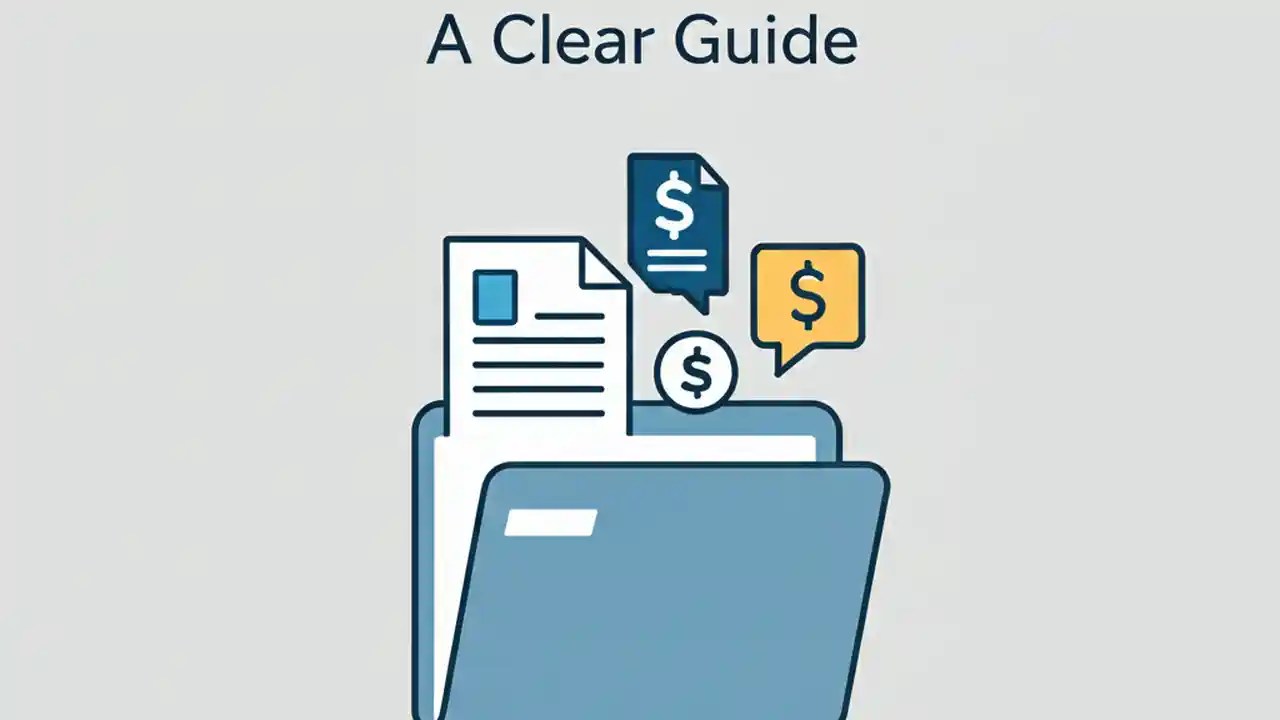 A Clear Guide

$

$

$