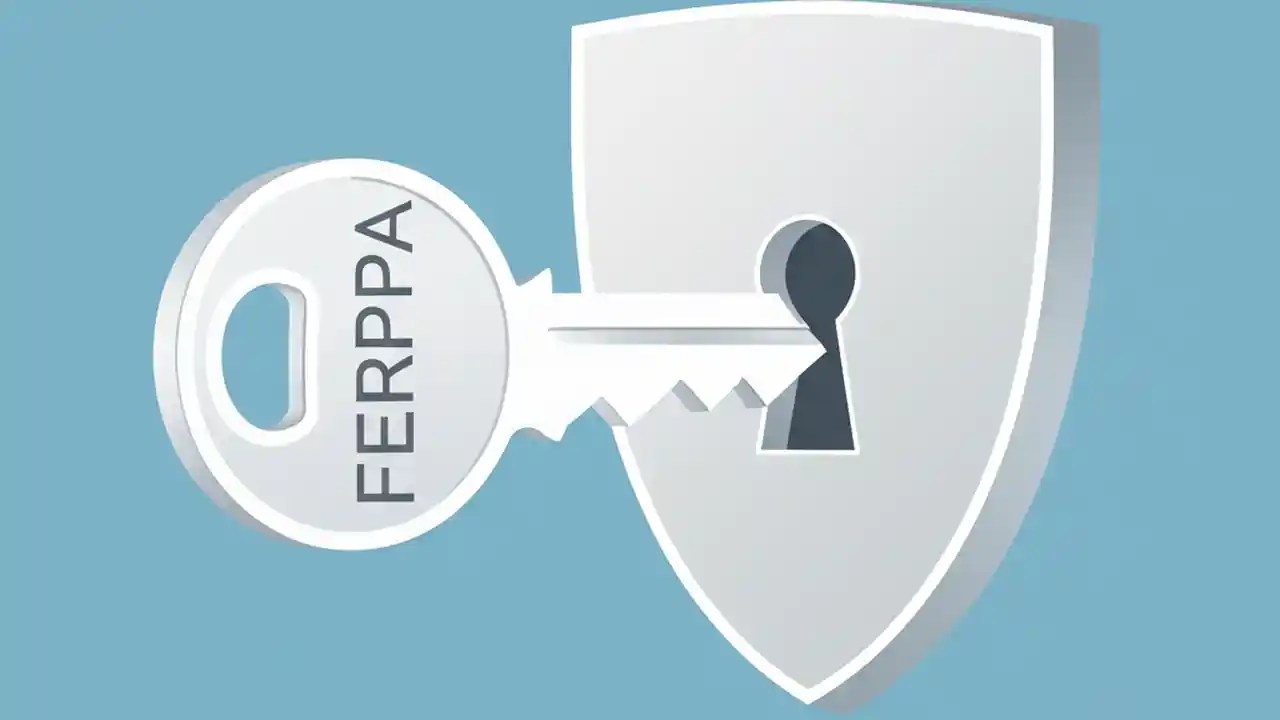 FERPPA