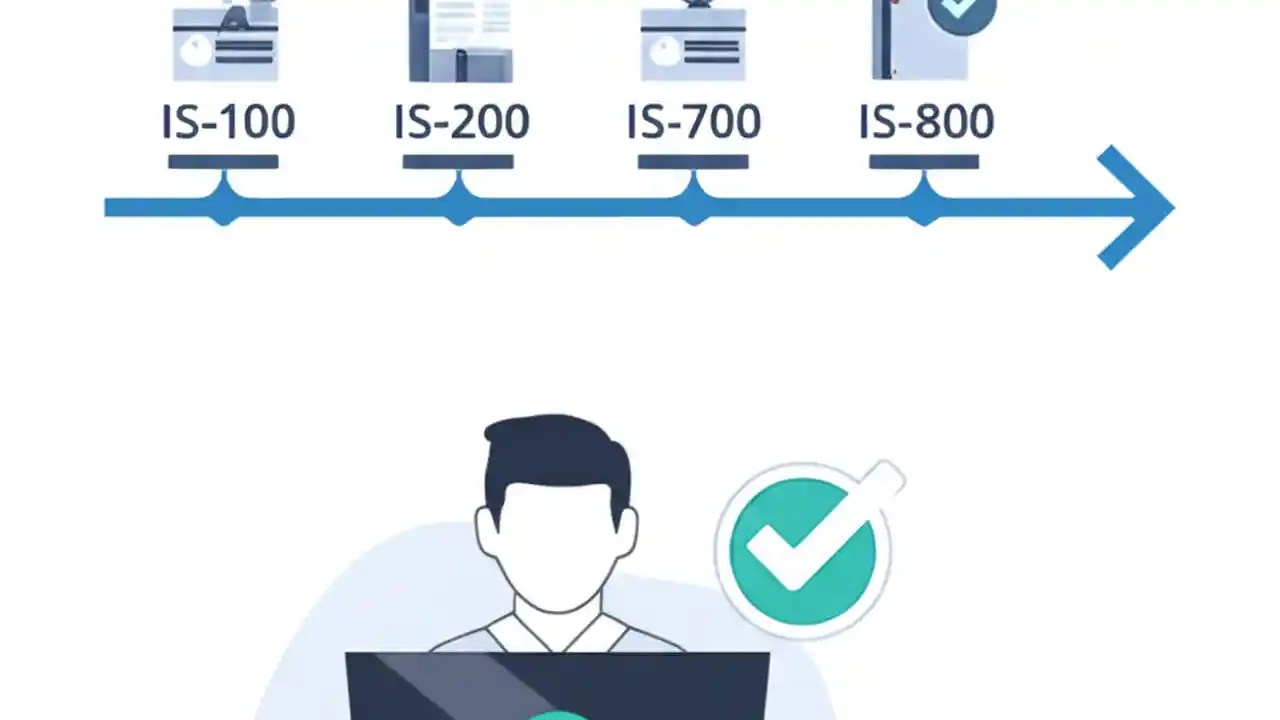 IS-100
IS-200
IS-700
IS-800