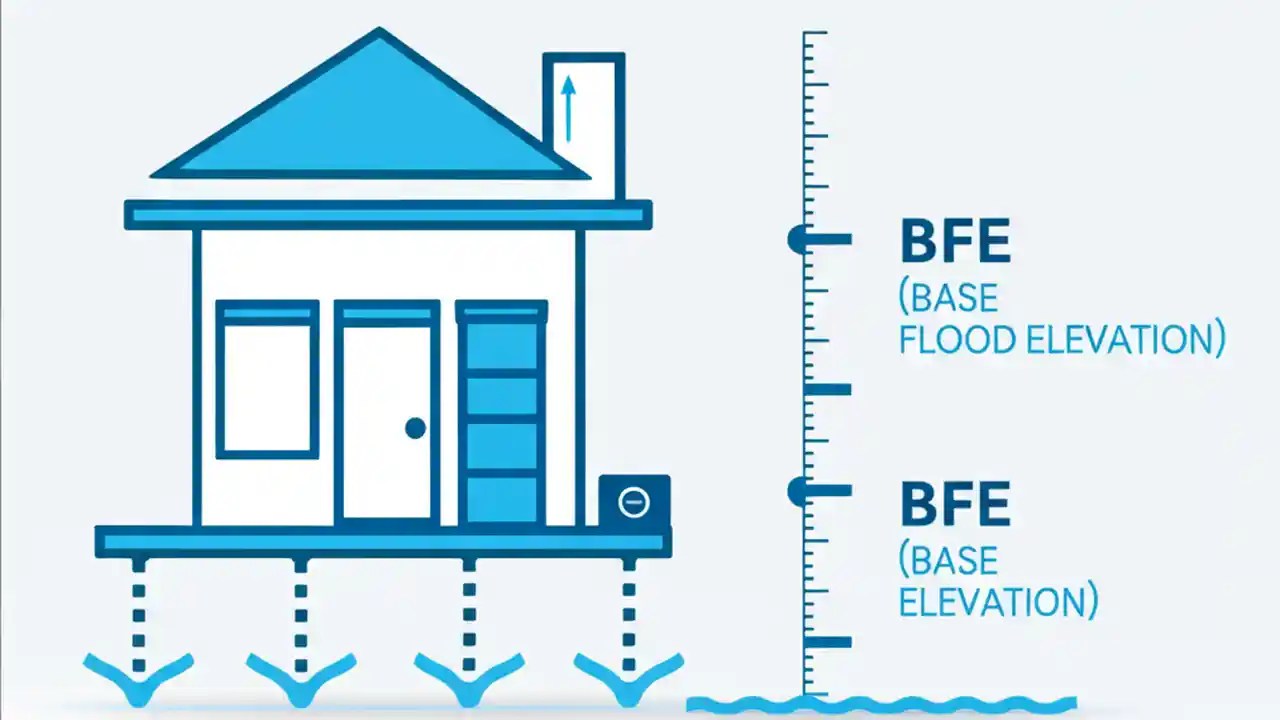 BFE
(BASE
FLOOD ELEVATION)

BFE
(BASE
ELEVATION)