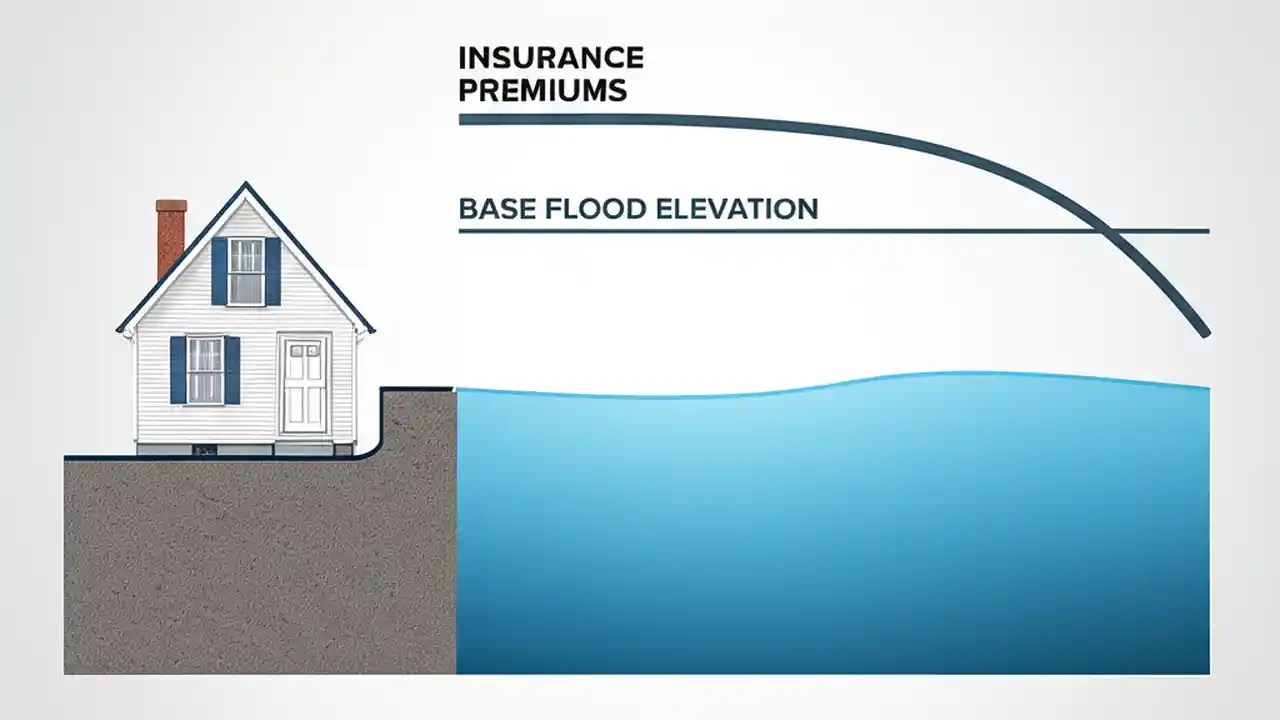 INSURANCE PREMIUMS

BASE FLOOD ELEVATION