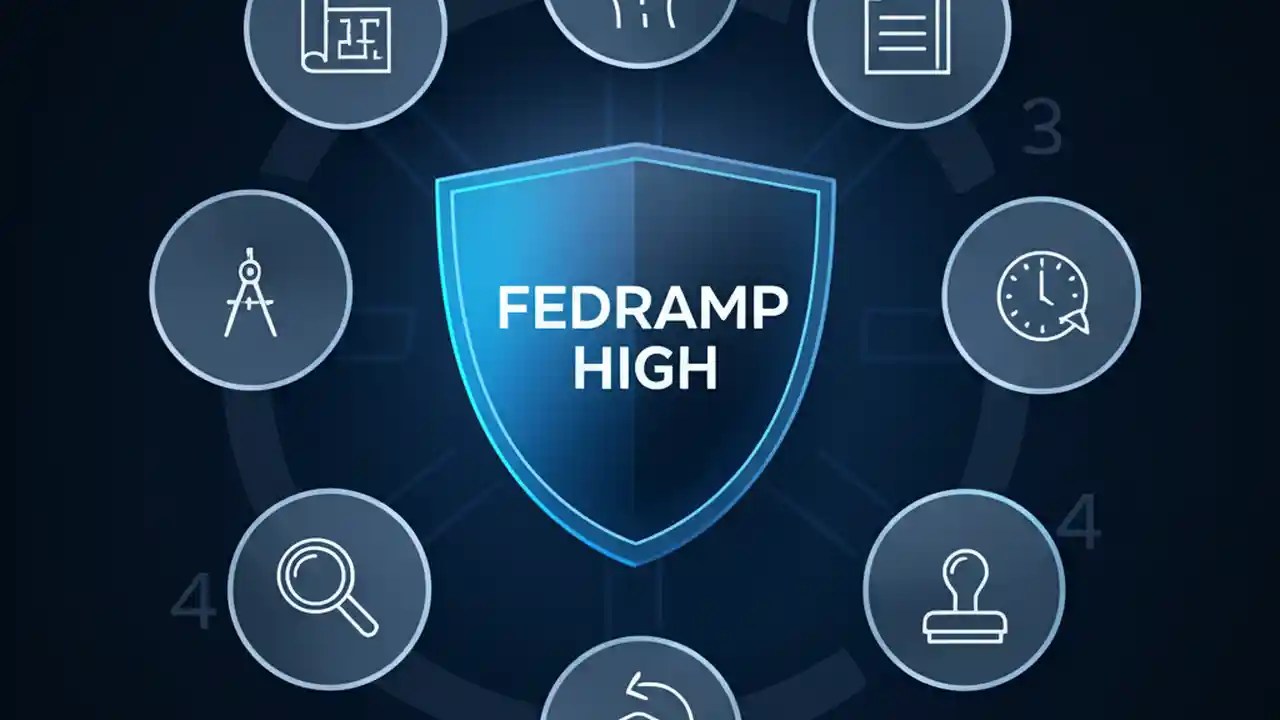 3

FEDRAMP HIGH

4

4