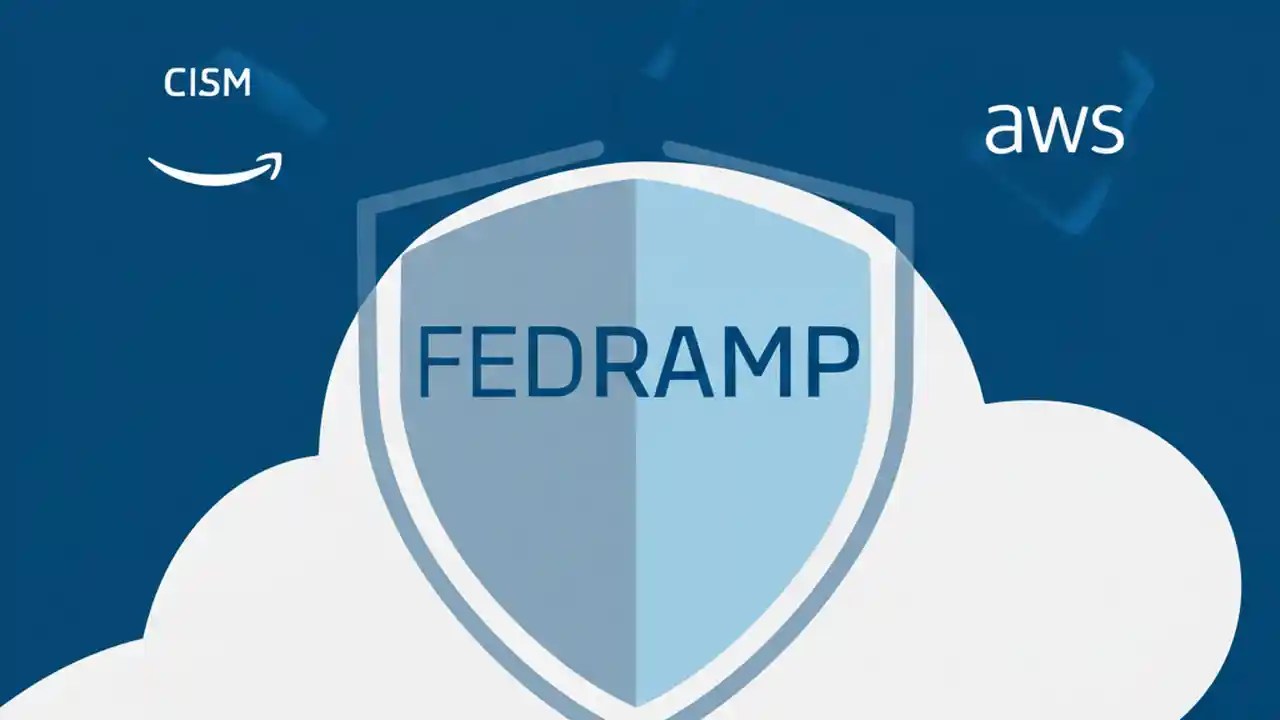 CISM

aws

FEDRAMP