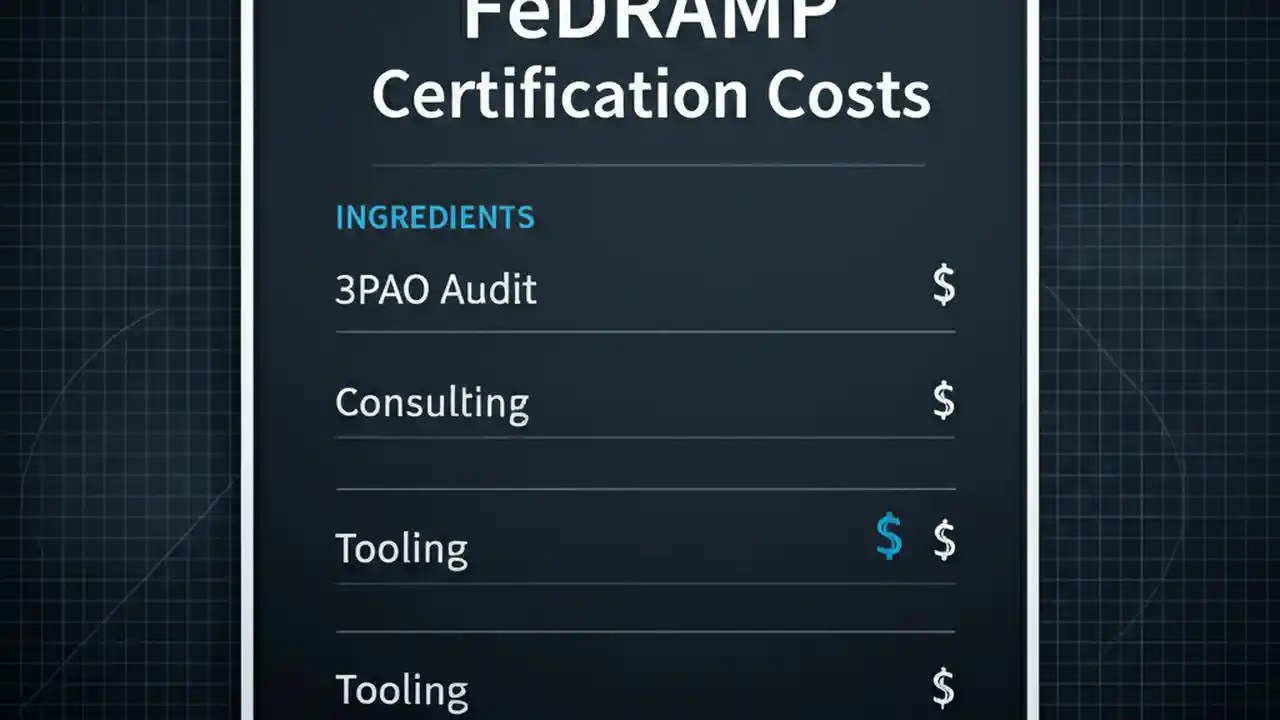 FeDRAMP Certification Costs

INGREDIENTS

3PAO Audit $

Consulting $

Tooling $ $

Tooling $