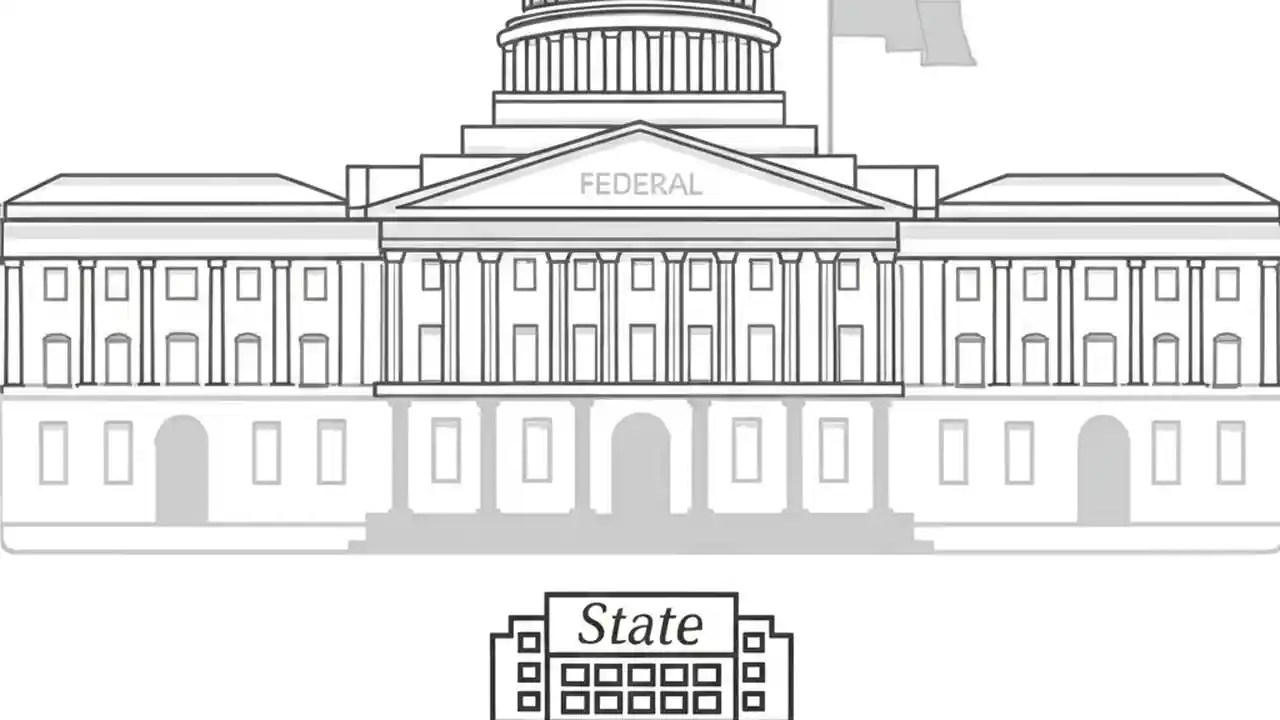 FEDERAL

State