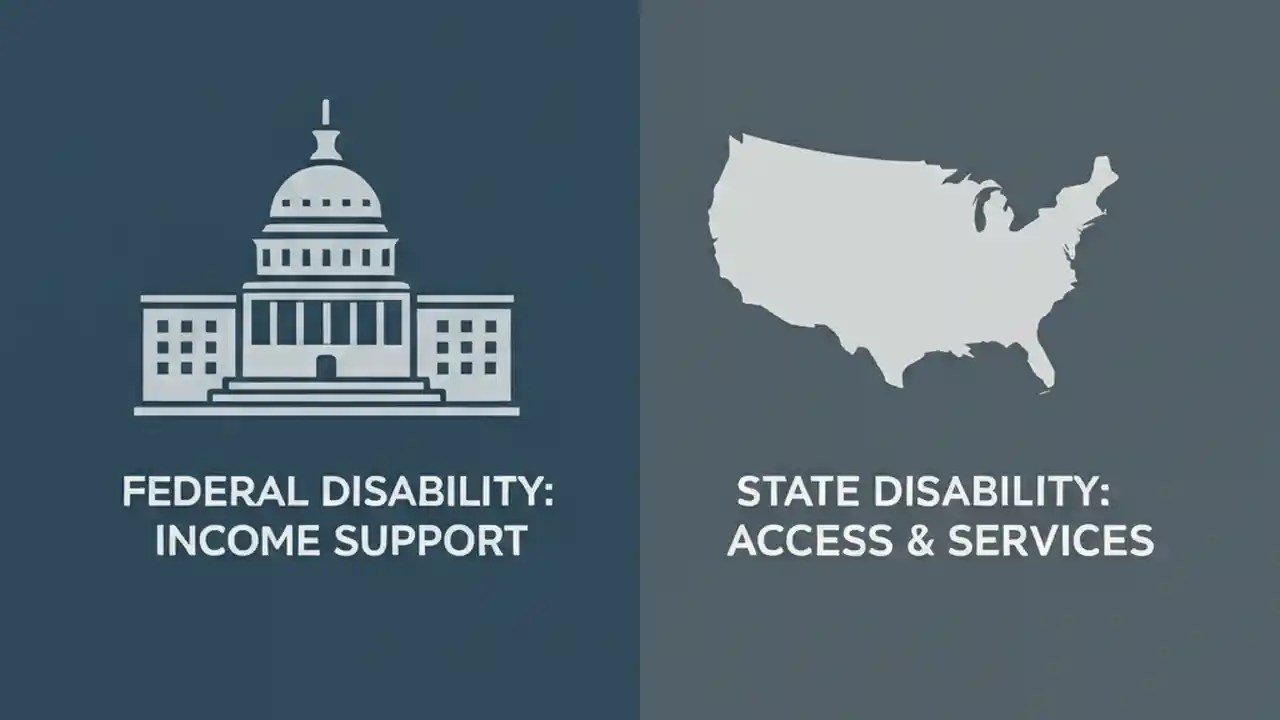 FEDERAL DISABILITY:
INCOME SUPPORT

STATE DISABILITY:
ACCESS & SERVICES