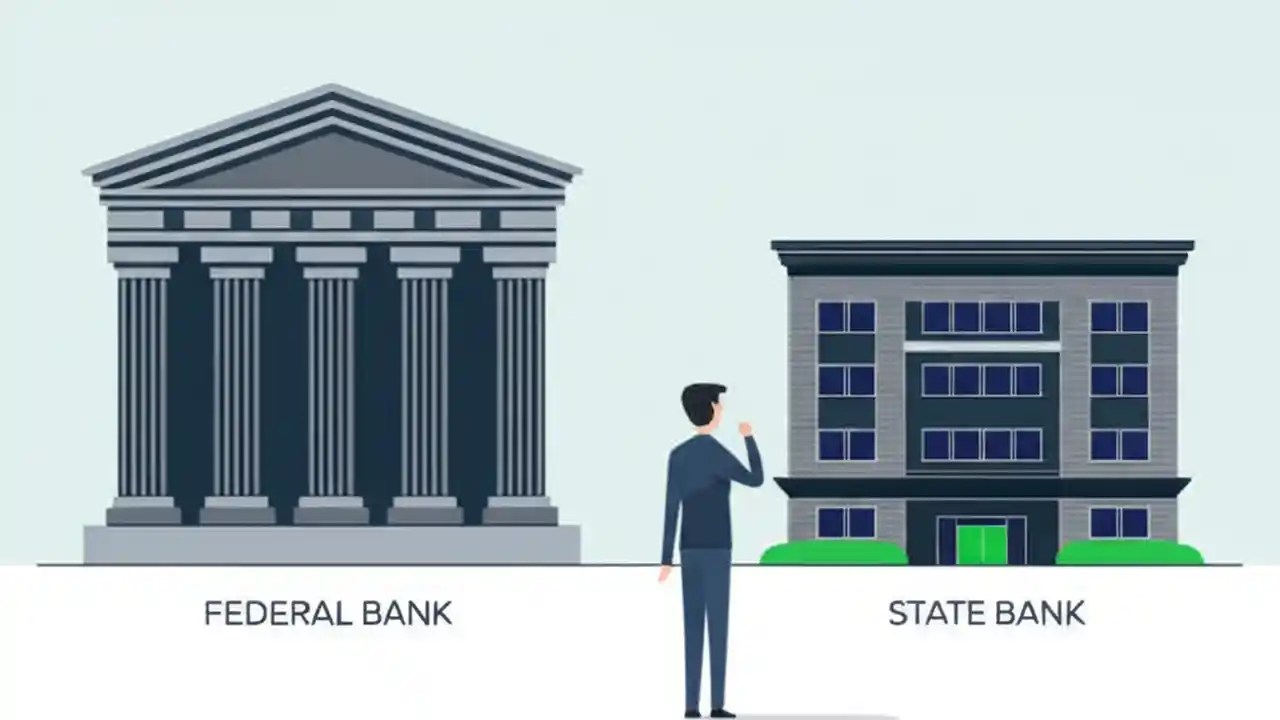 FEDERAL BANK

STATE BANK