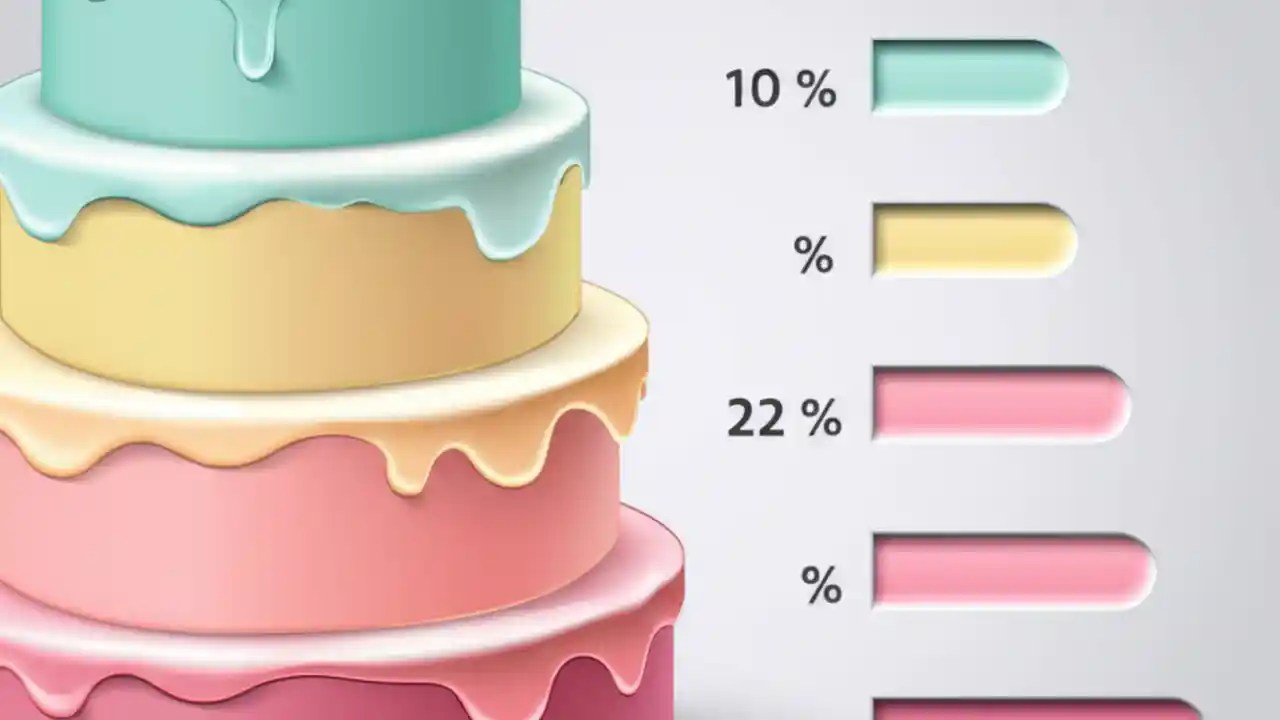 10 %

%

22 %

%