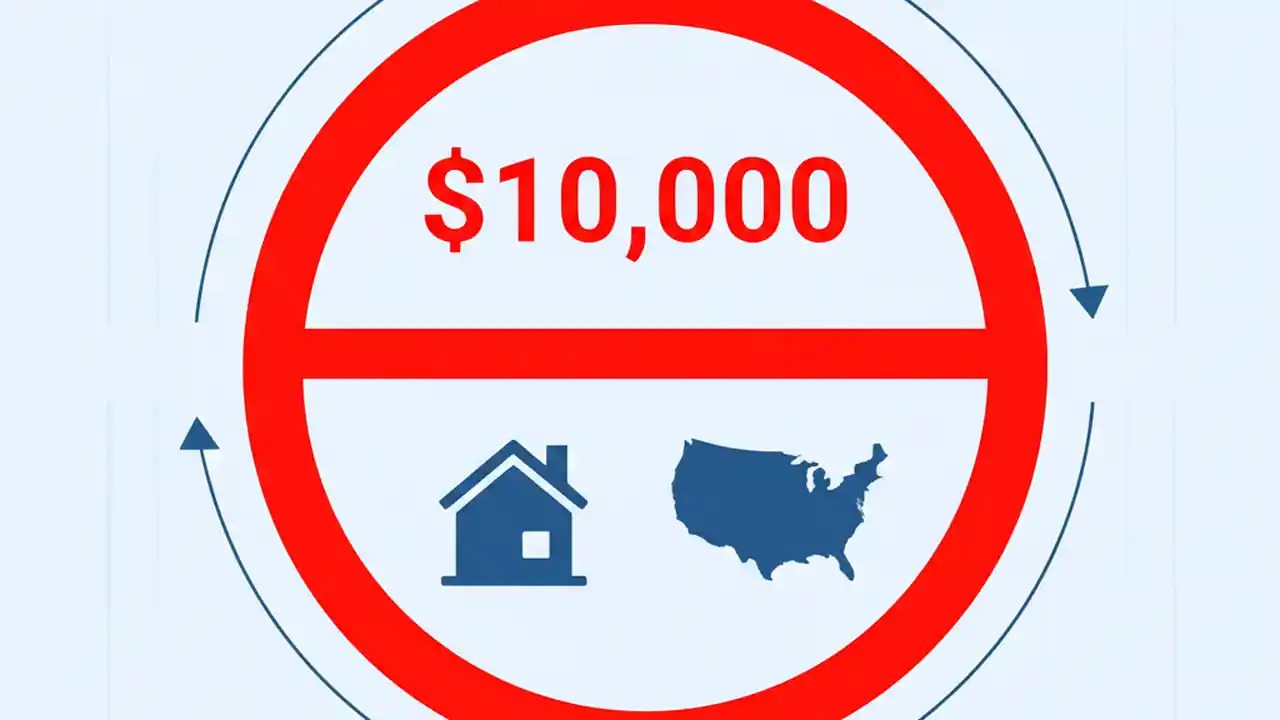 $10,000