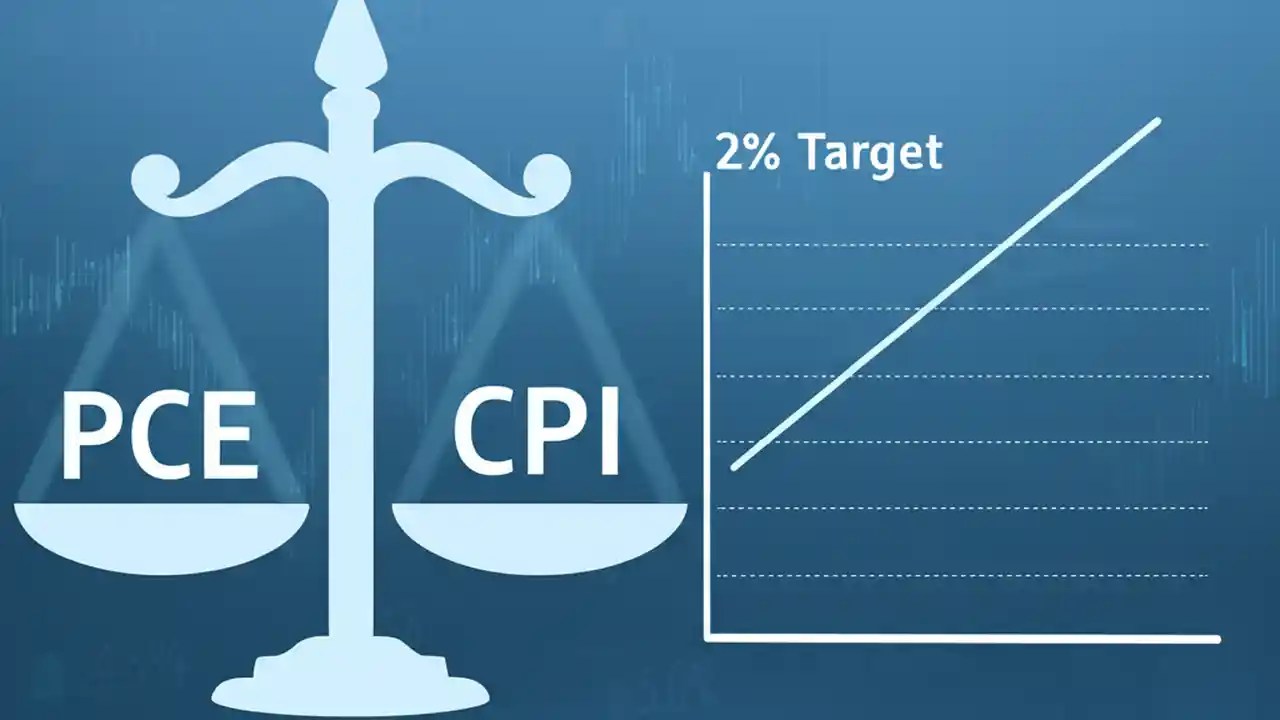 PCE
CPI
2% Target