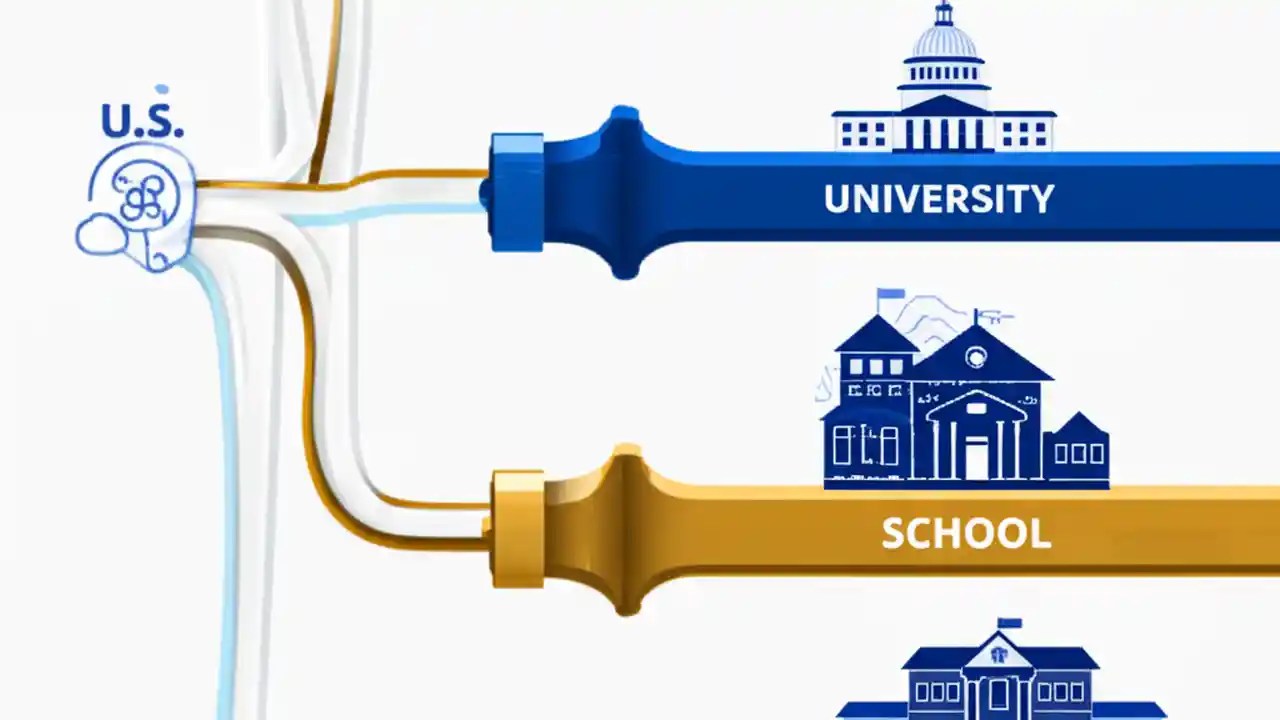 U.S.

UNIVERSITY

SCHOOL