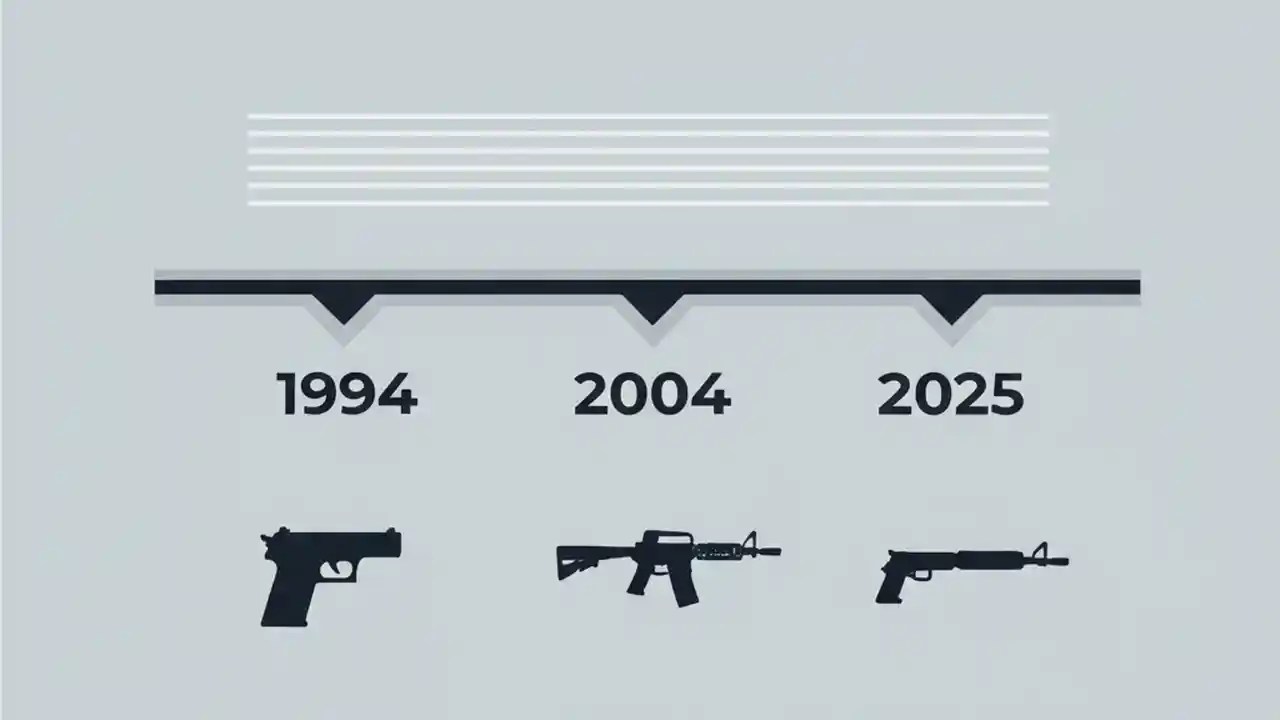 1994

2004

2025