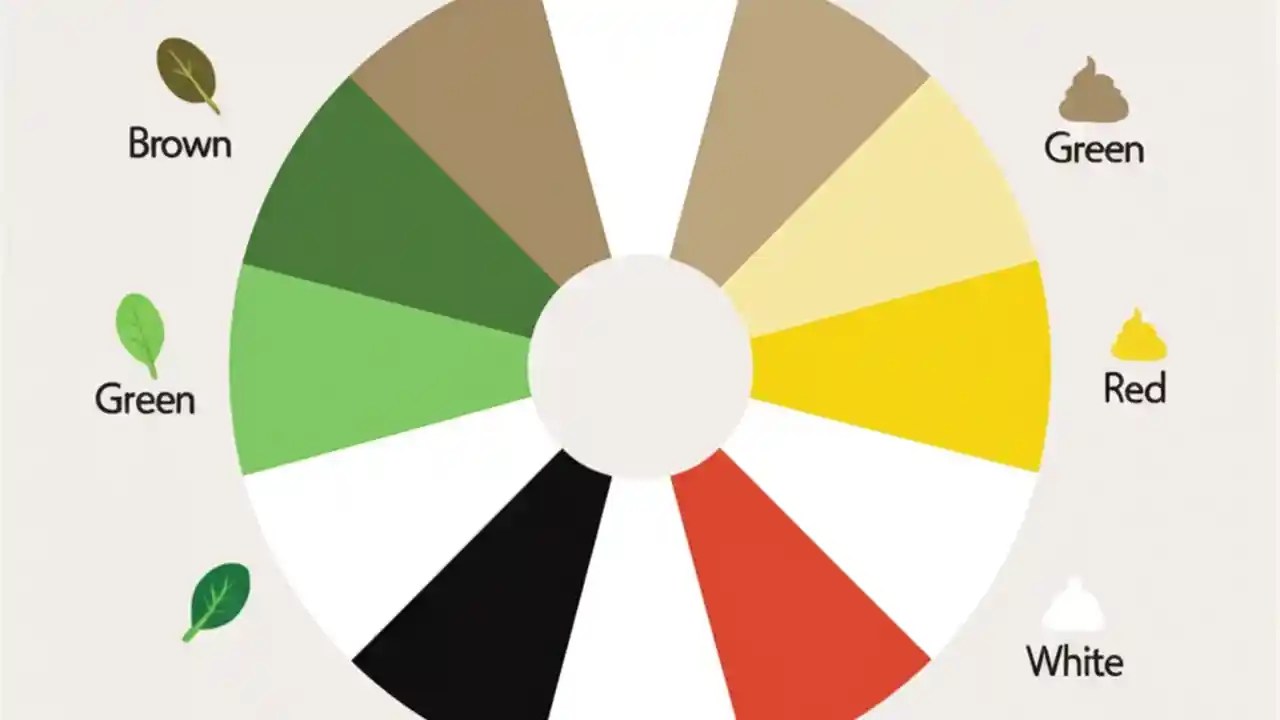 Brown

Green

Green

Red

White