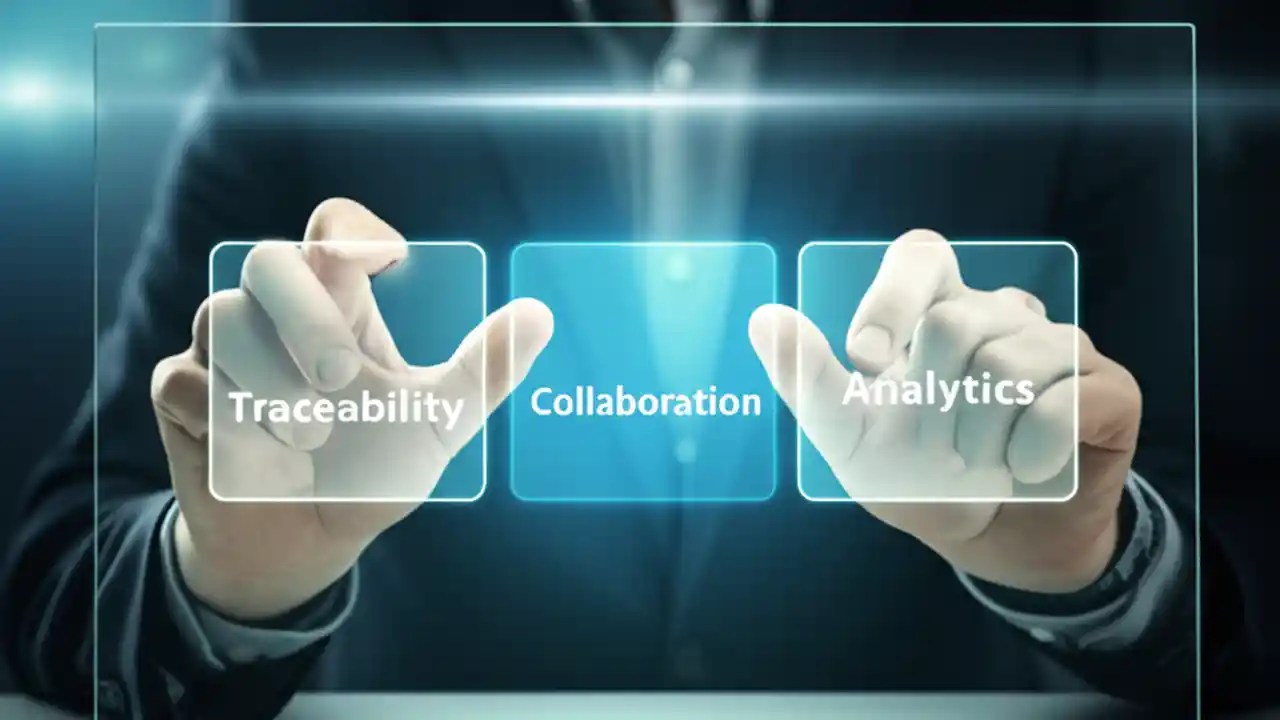 Traceability

Collaboration

Analytics