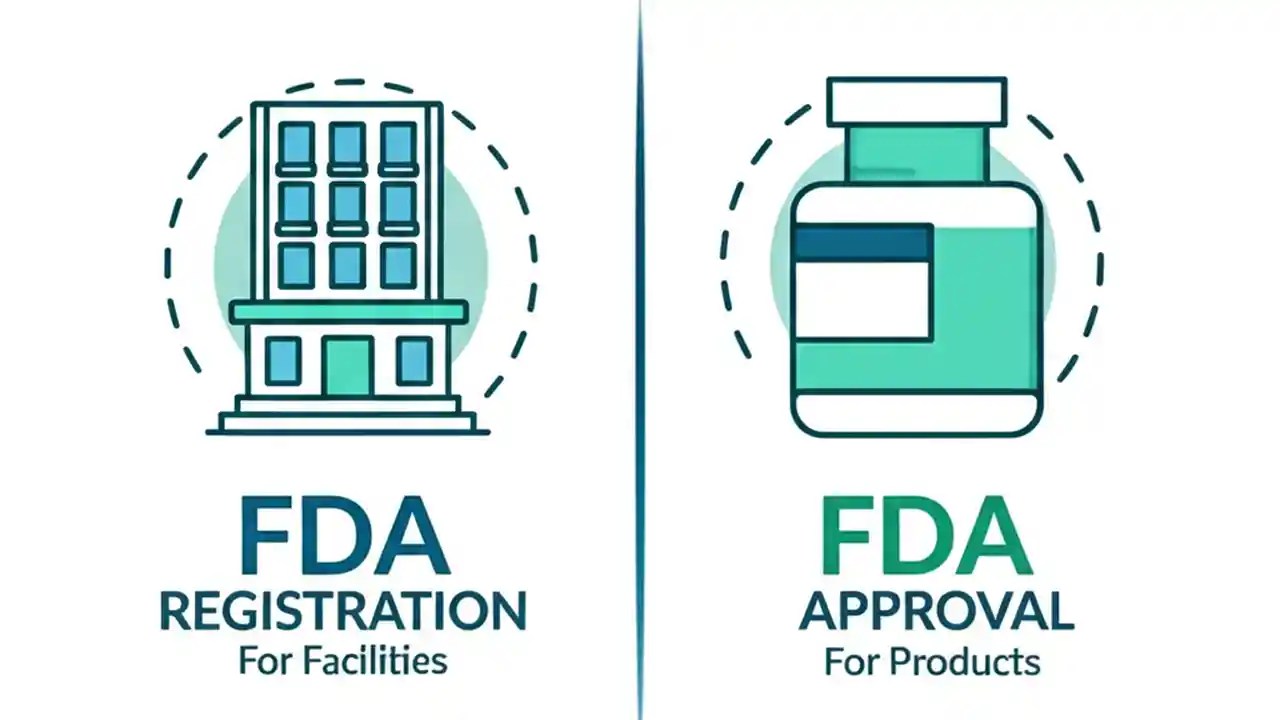 FDA
REGISTRATION
For Facilities

FDA
APPROVAL
For Products