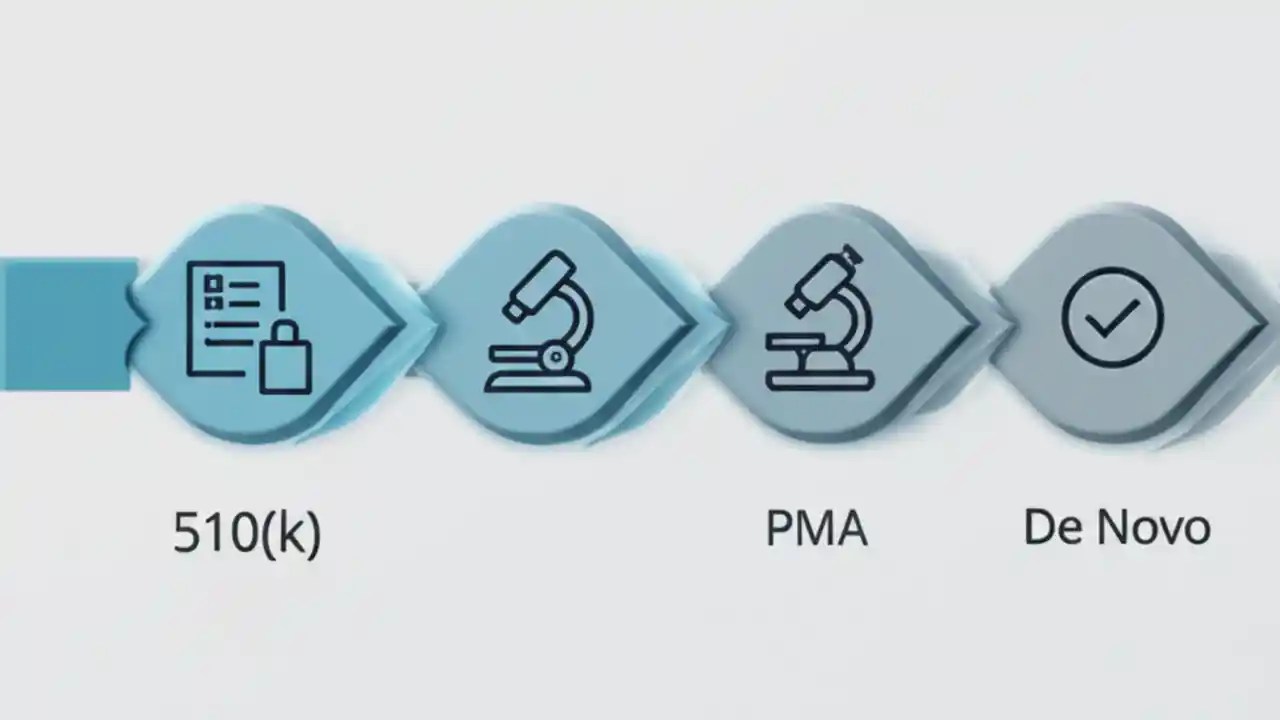 510(k)

PMA

De Novo