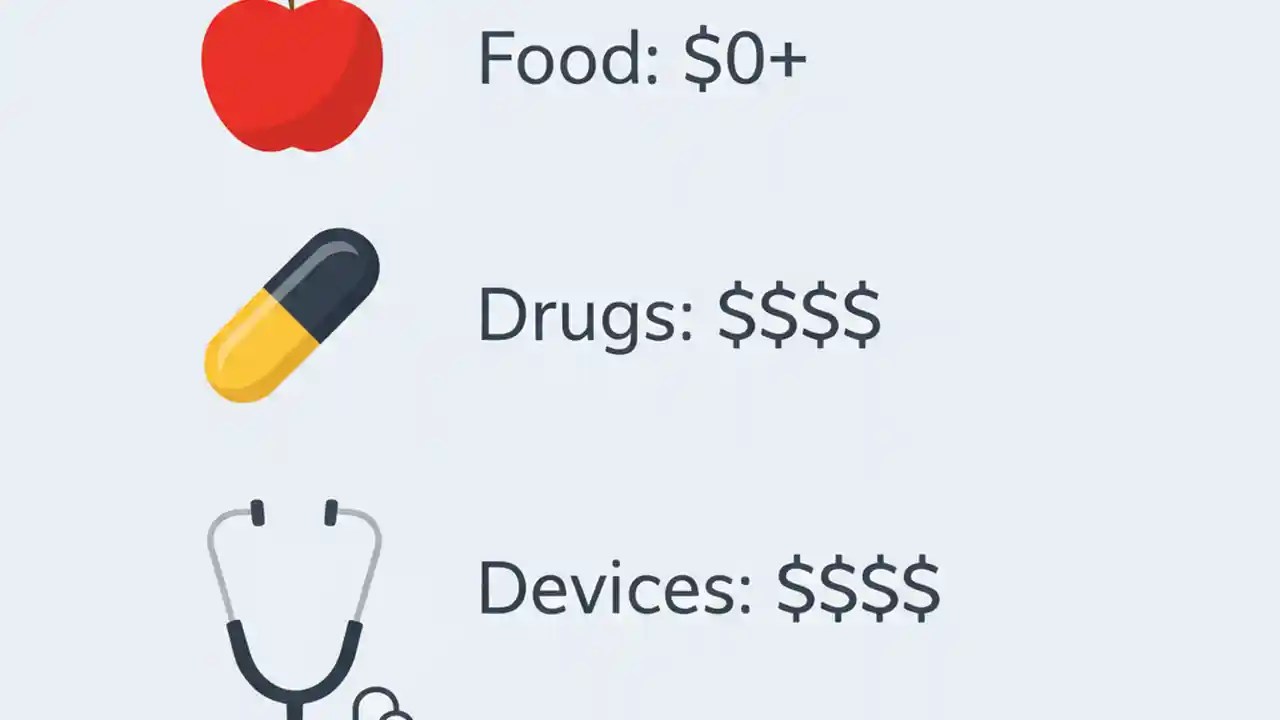 Food: \$0+

Drugs: \$\$\$\$

Devices: \$\$\$\$