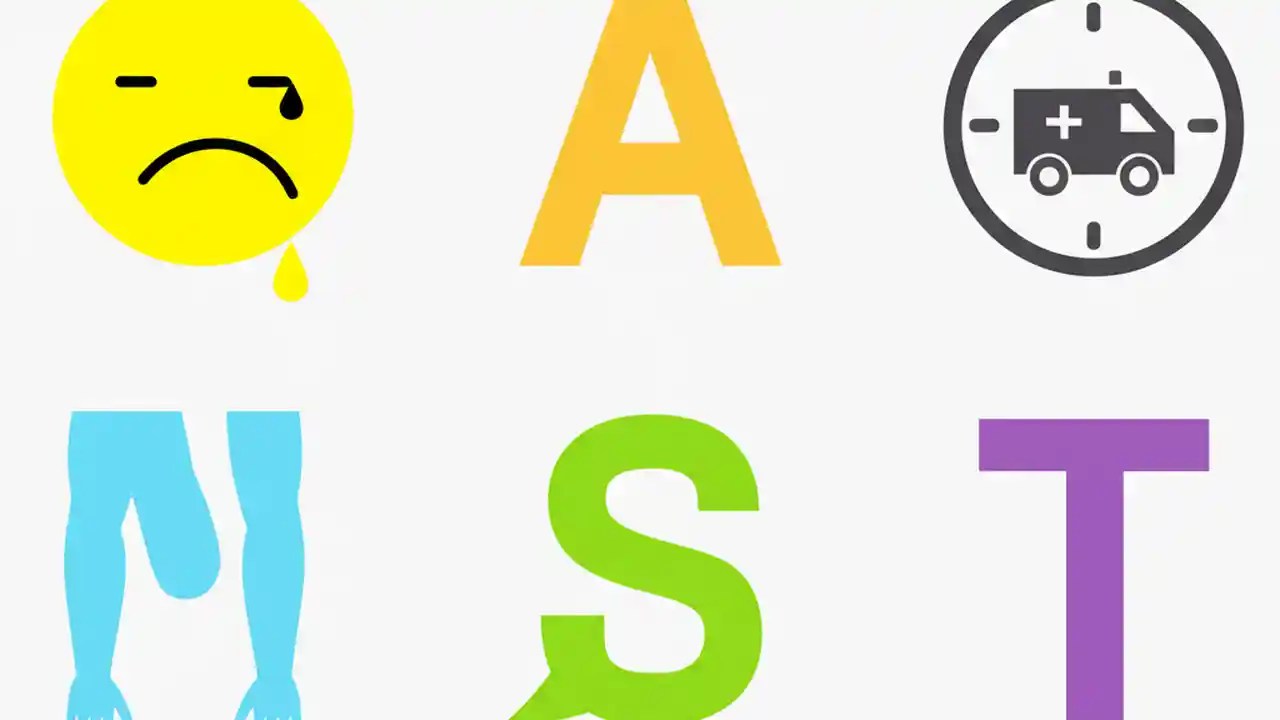 A

S T