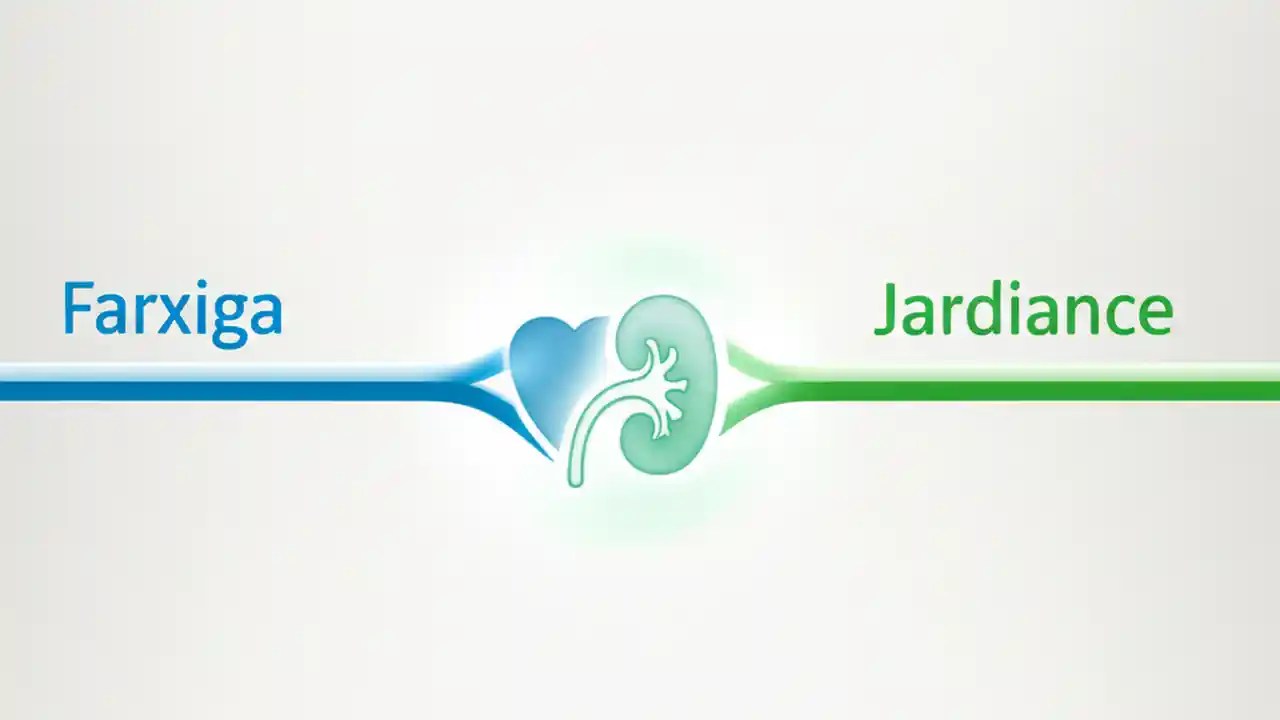 Farxiga

Jardiance