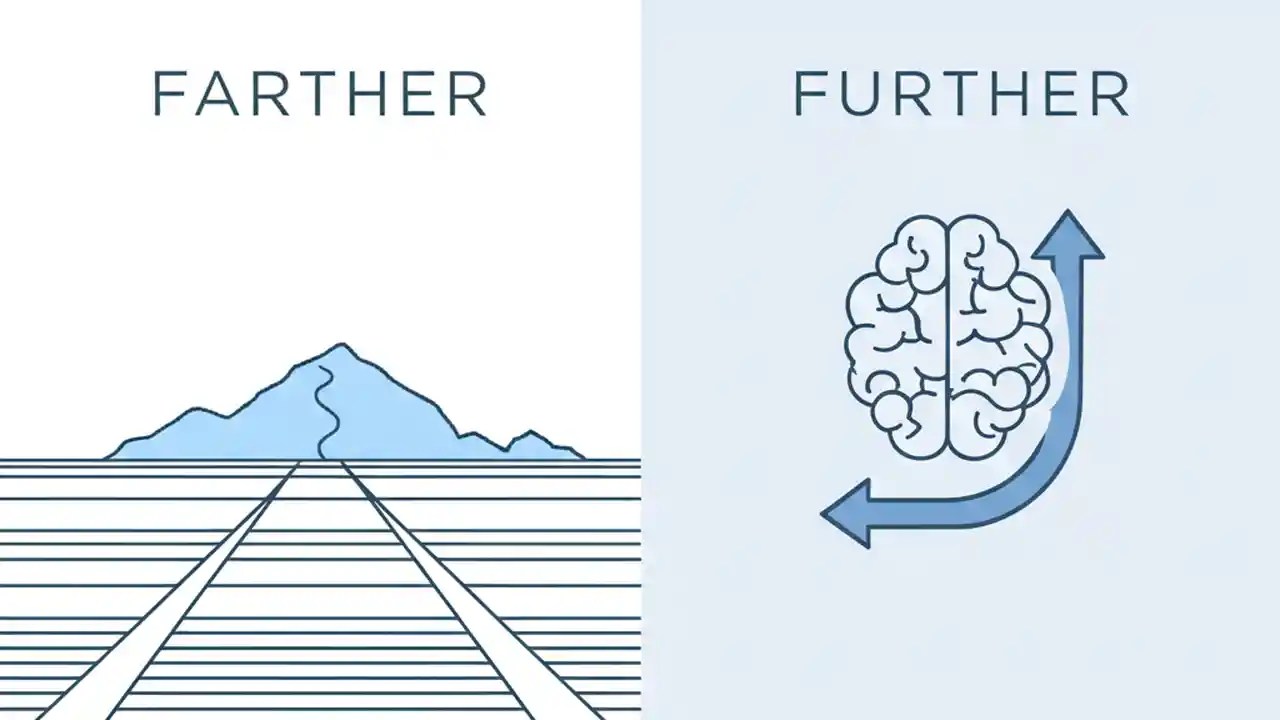 FARTHER

FURTHER