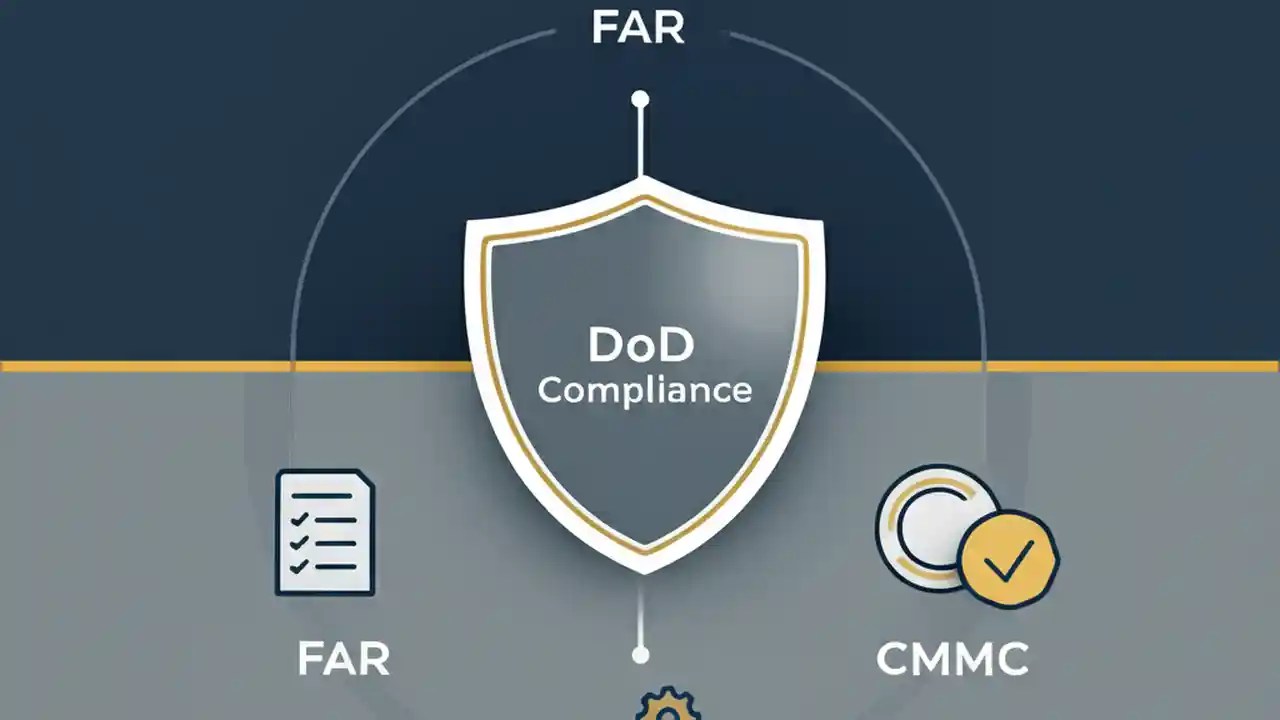 FAR

DoD
Compliance

FAR

CMMC