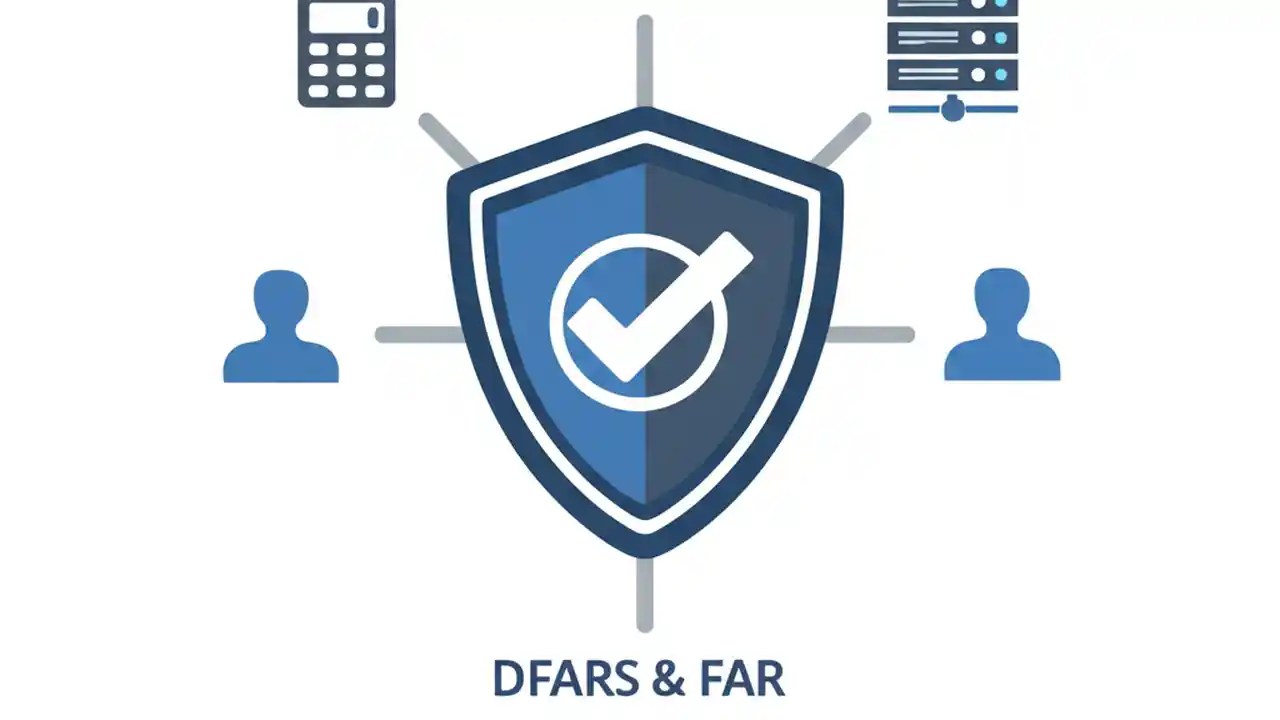 DFARS & FAR