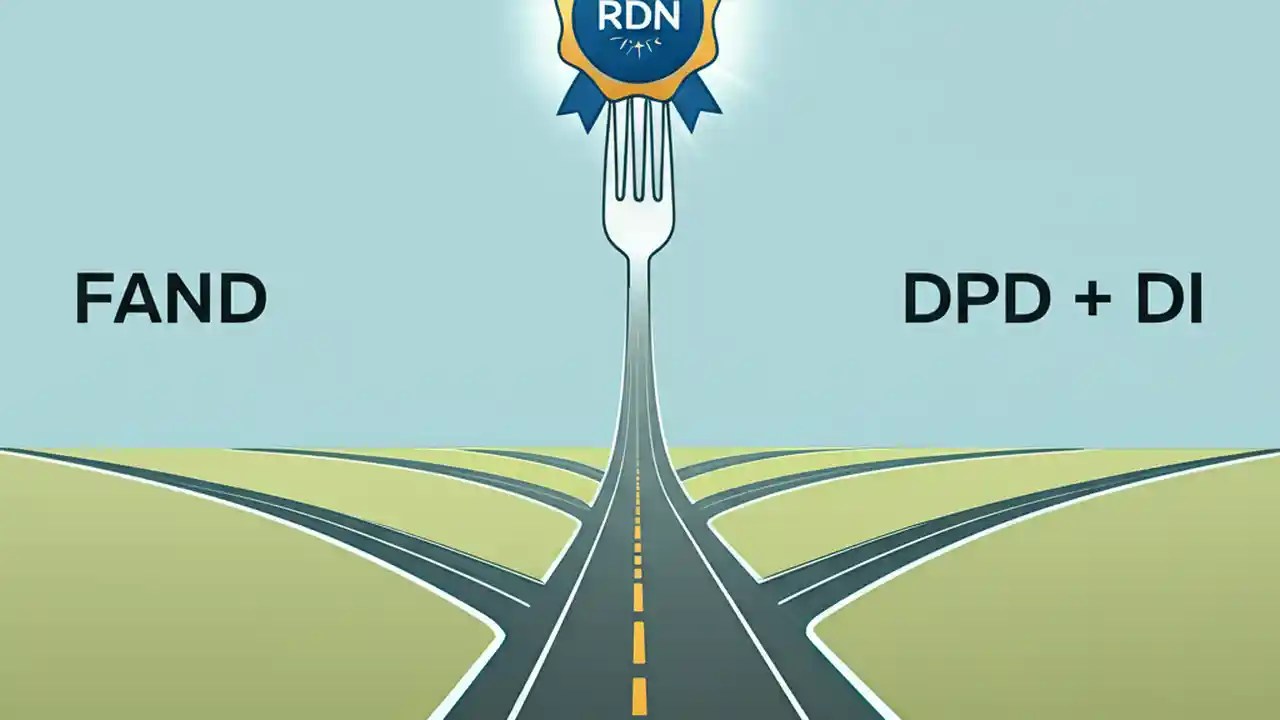 RDN

FAND

DPD + DI