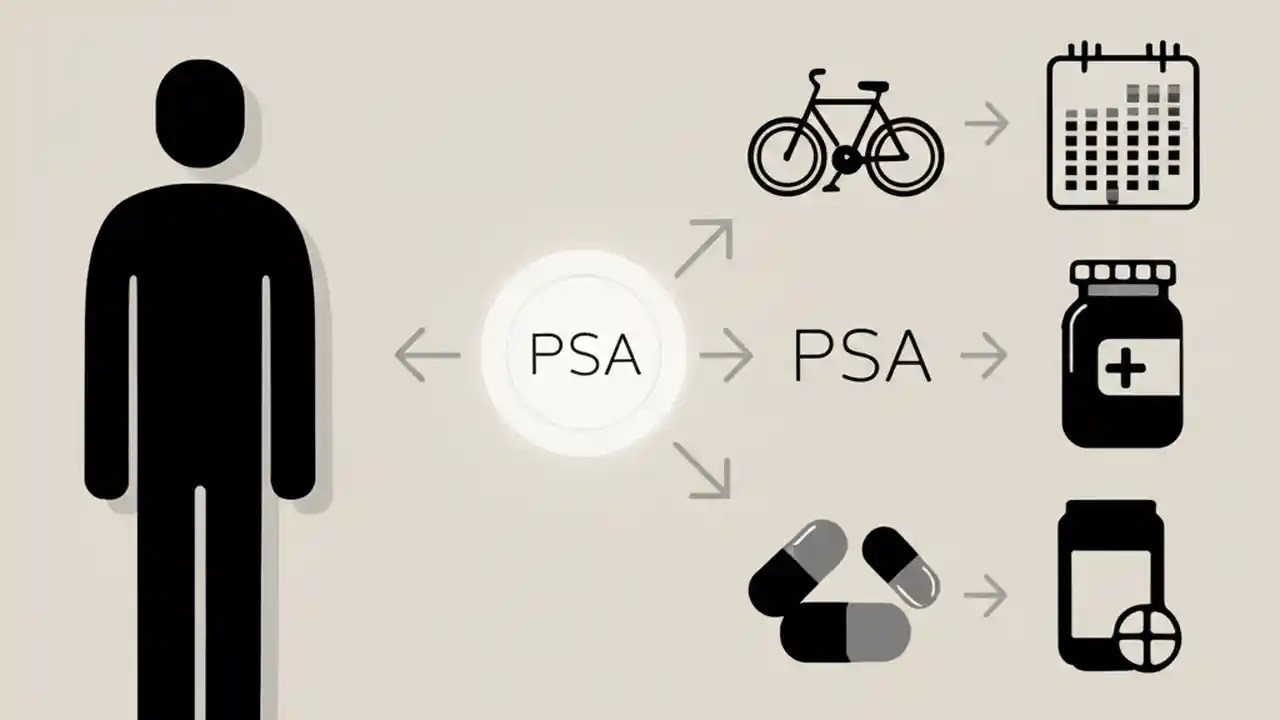 PSA

PSA