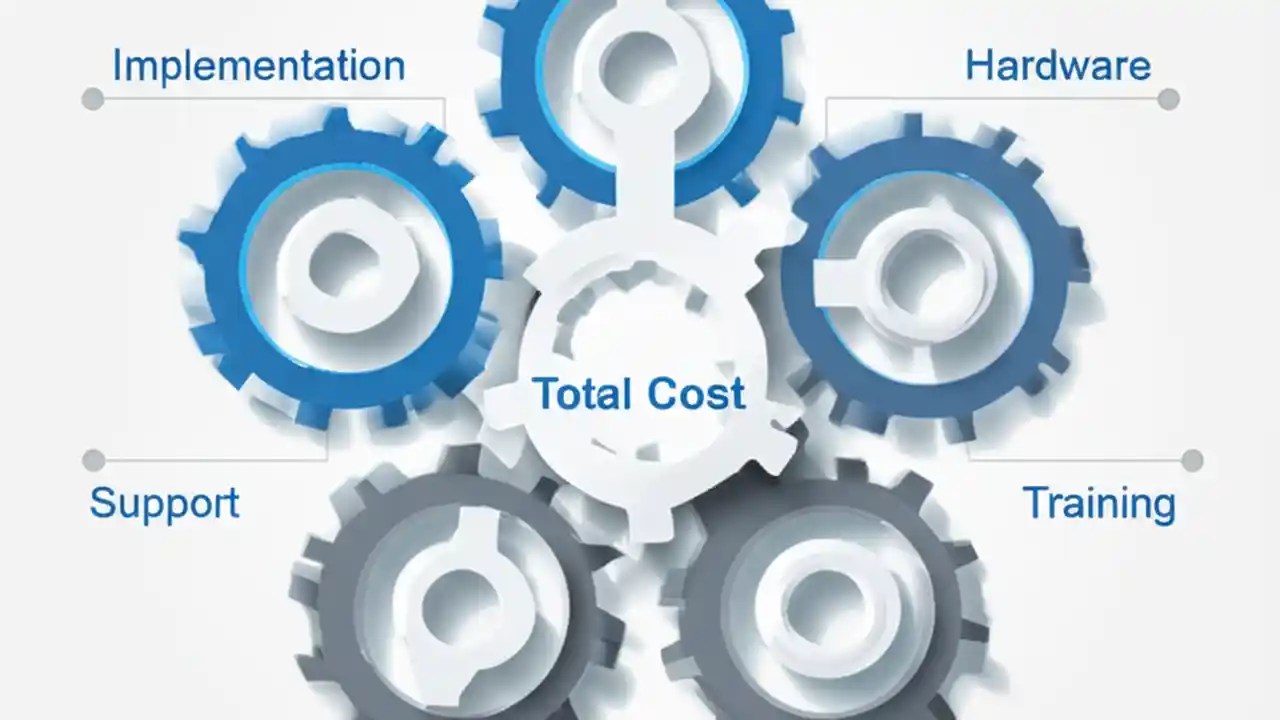 Implementation

Hardware

Total Cost

Support

Training