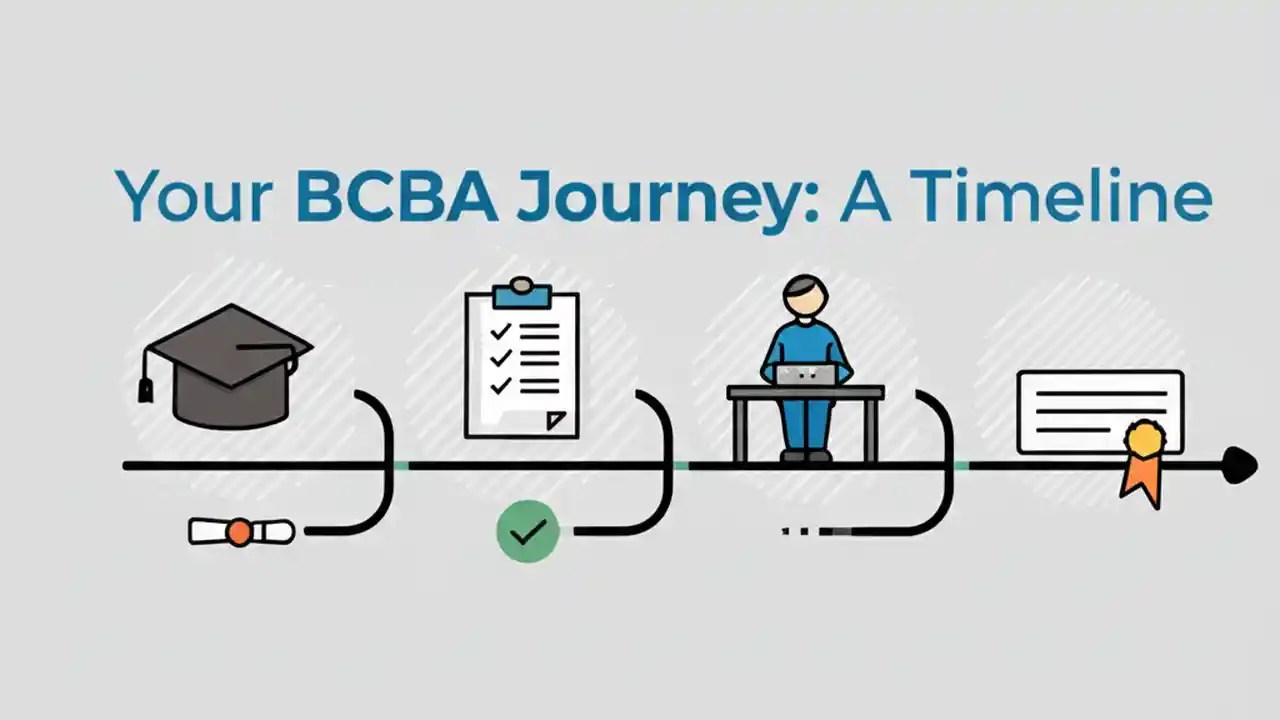 Your BCBA Journey: A Timeline