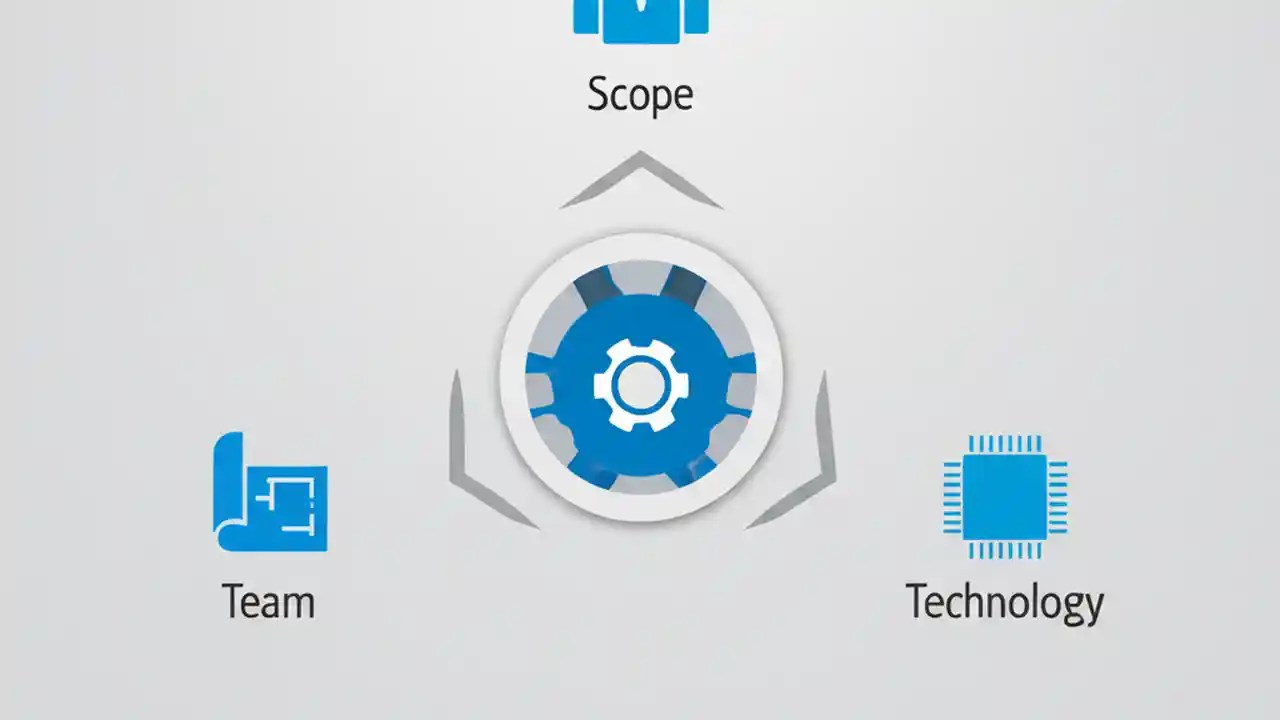 Scope

Team

Technology