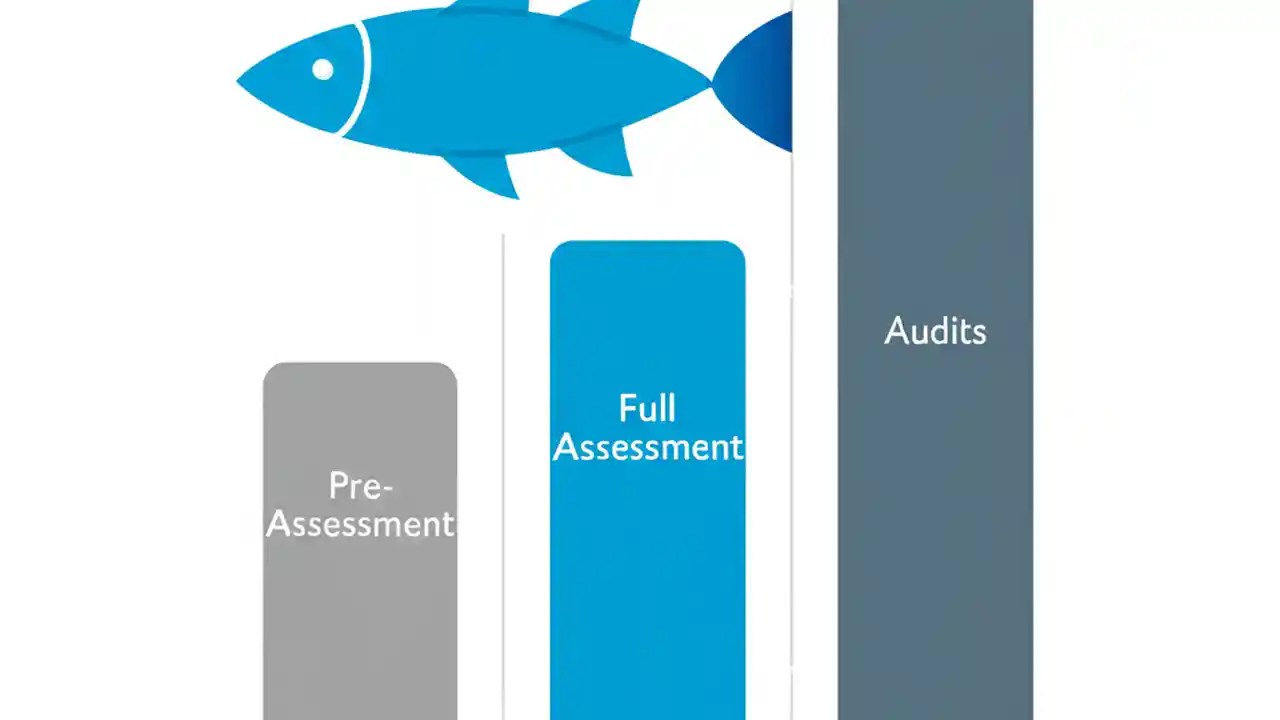 Pre-Assessment

Full Assessment

Audits