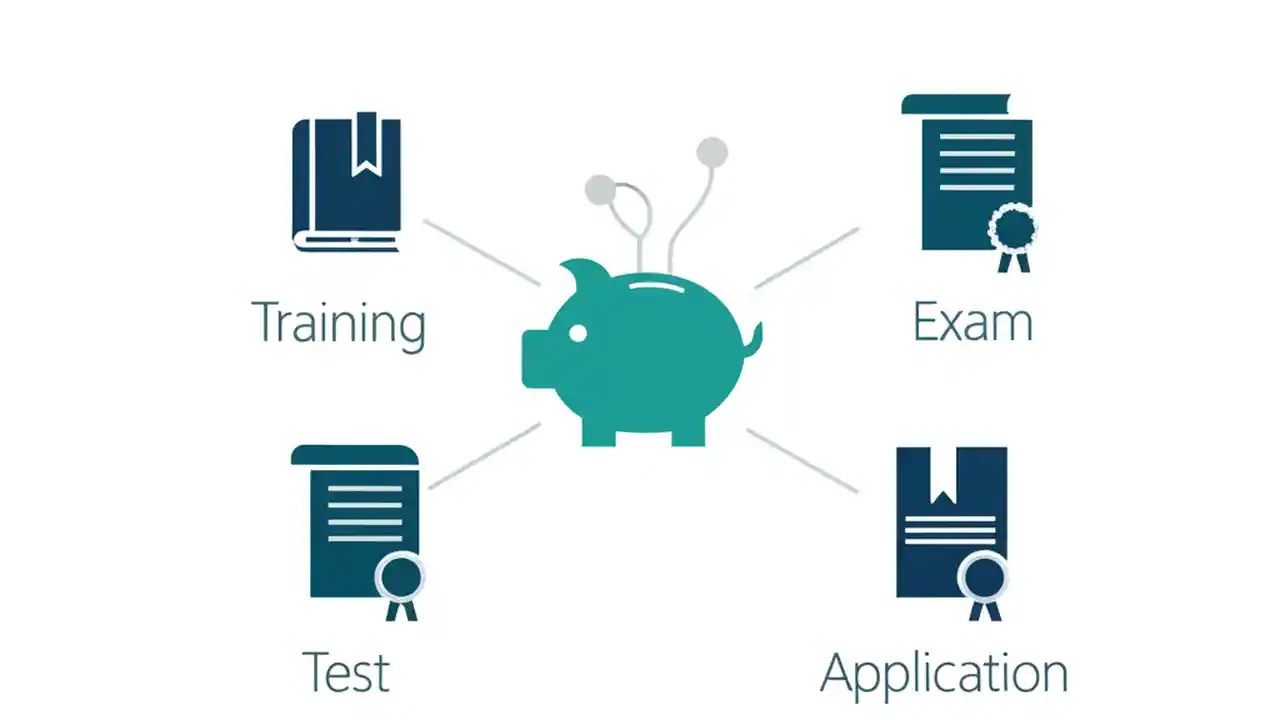 Training

Exam

Test

Application