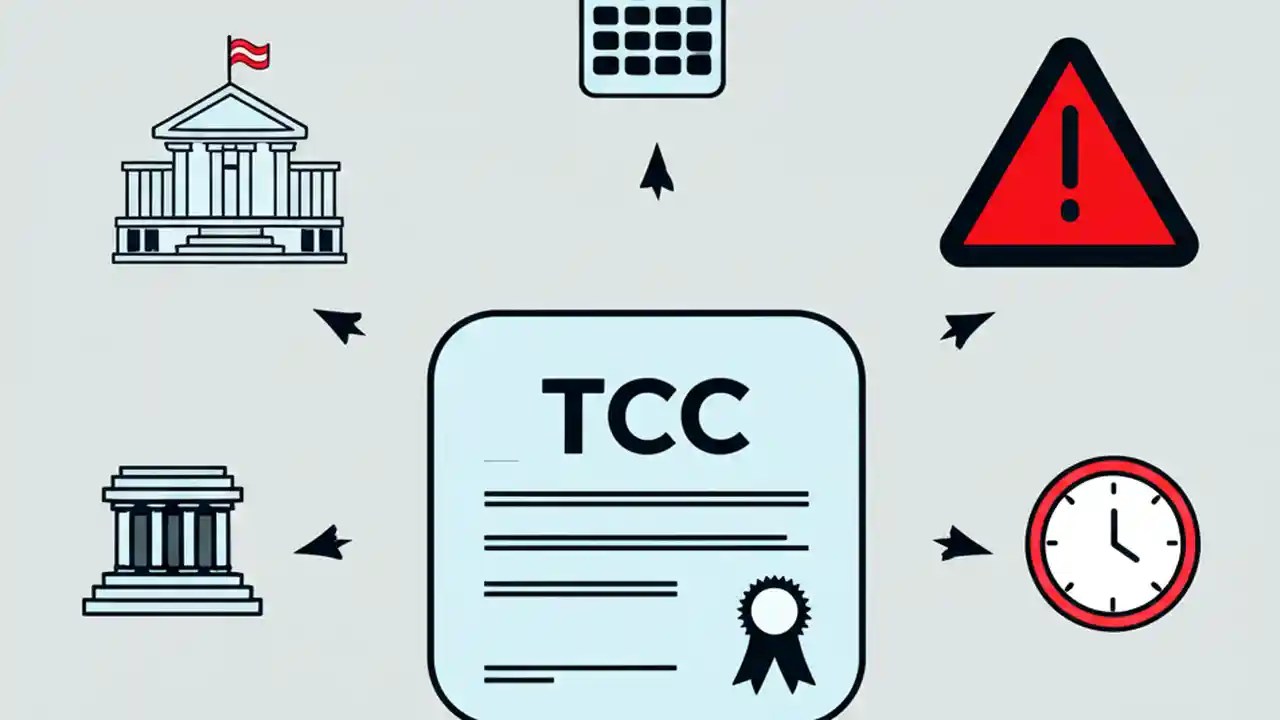 TCC