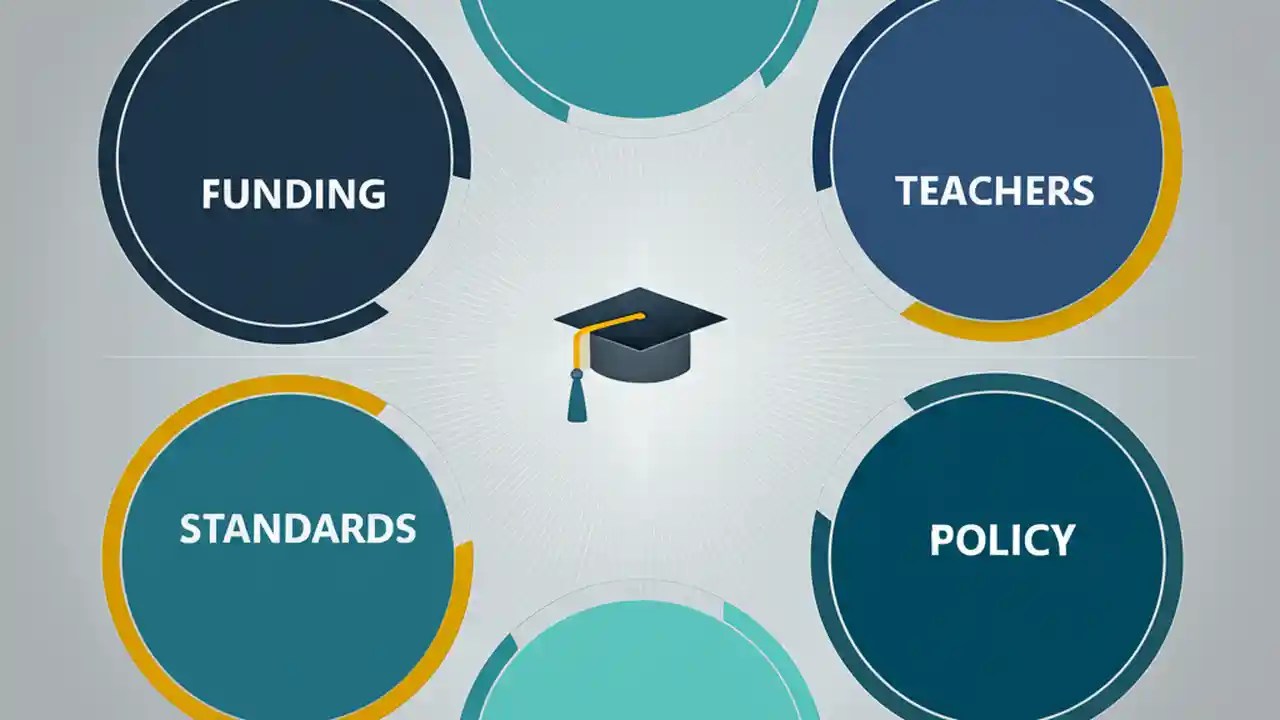 FUNDING

TEACHERS

STANDARDS

POLICY