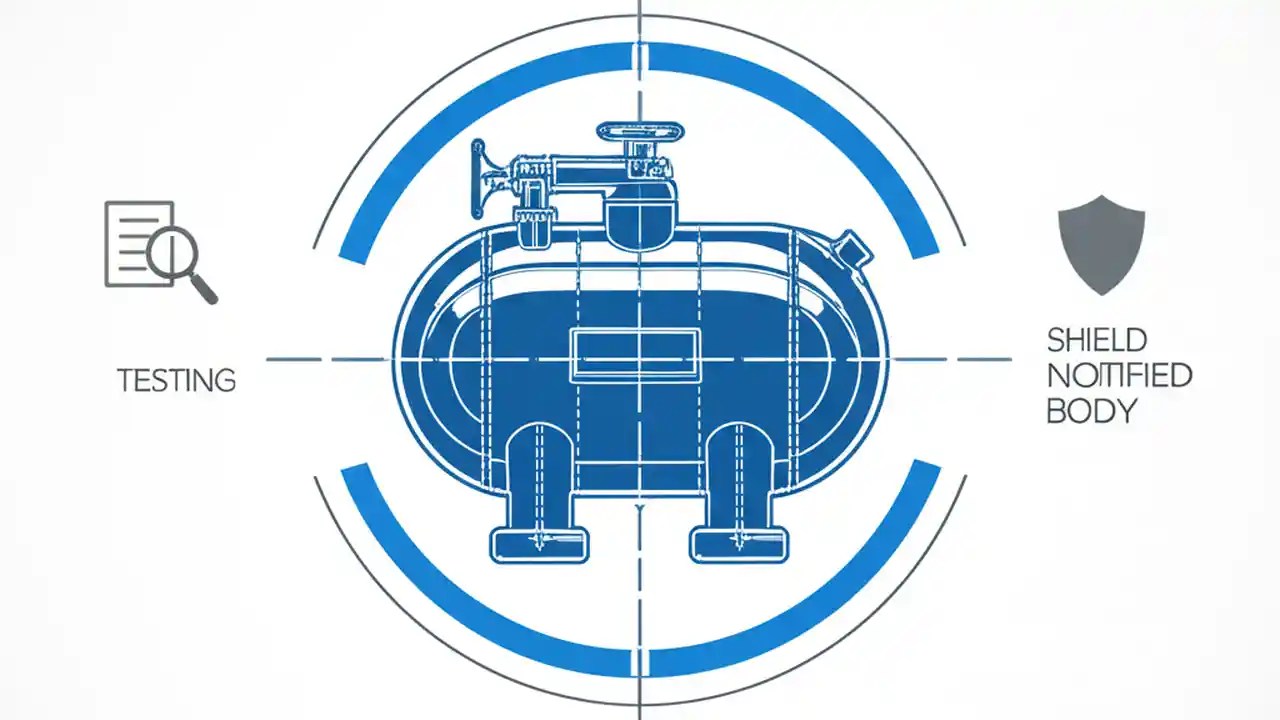 TESTING

SHIELD NOTIFIED BODY