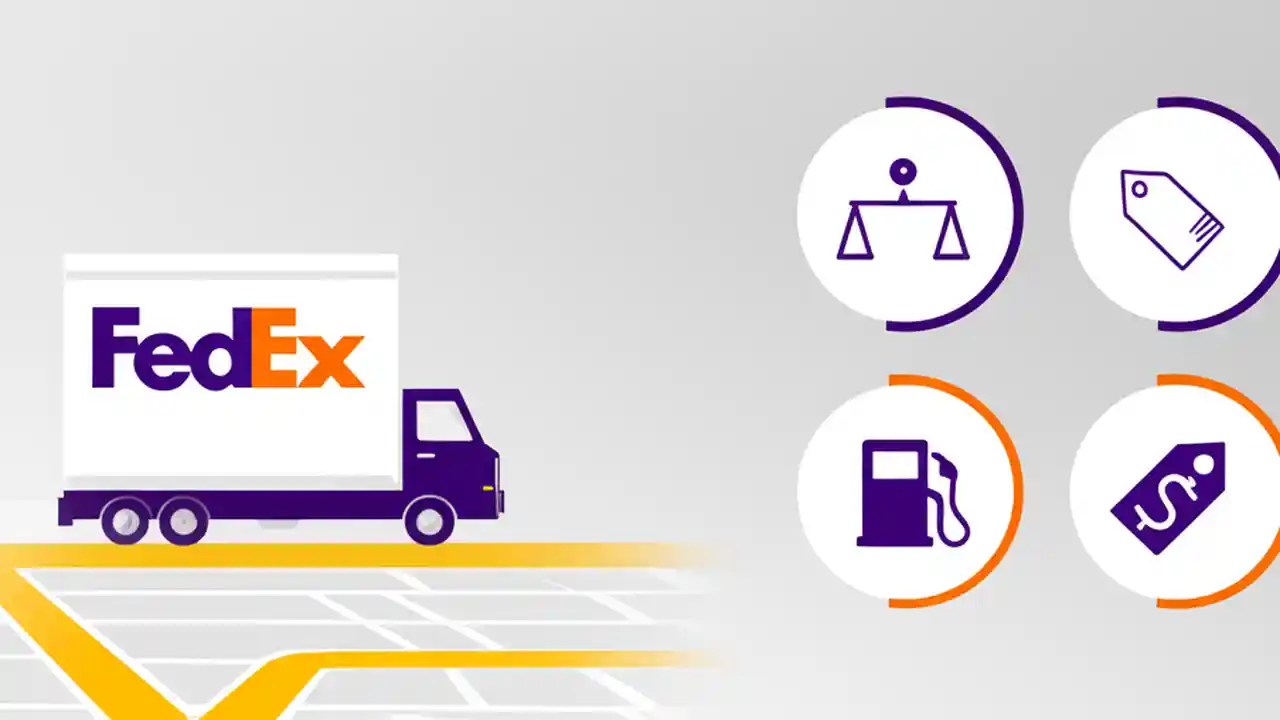 FedEx

$