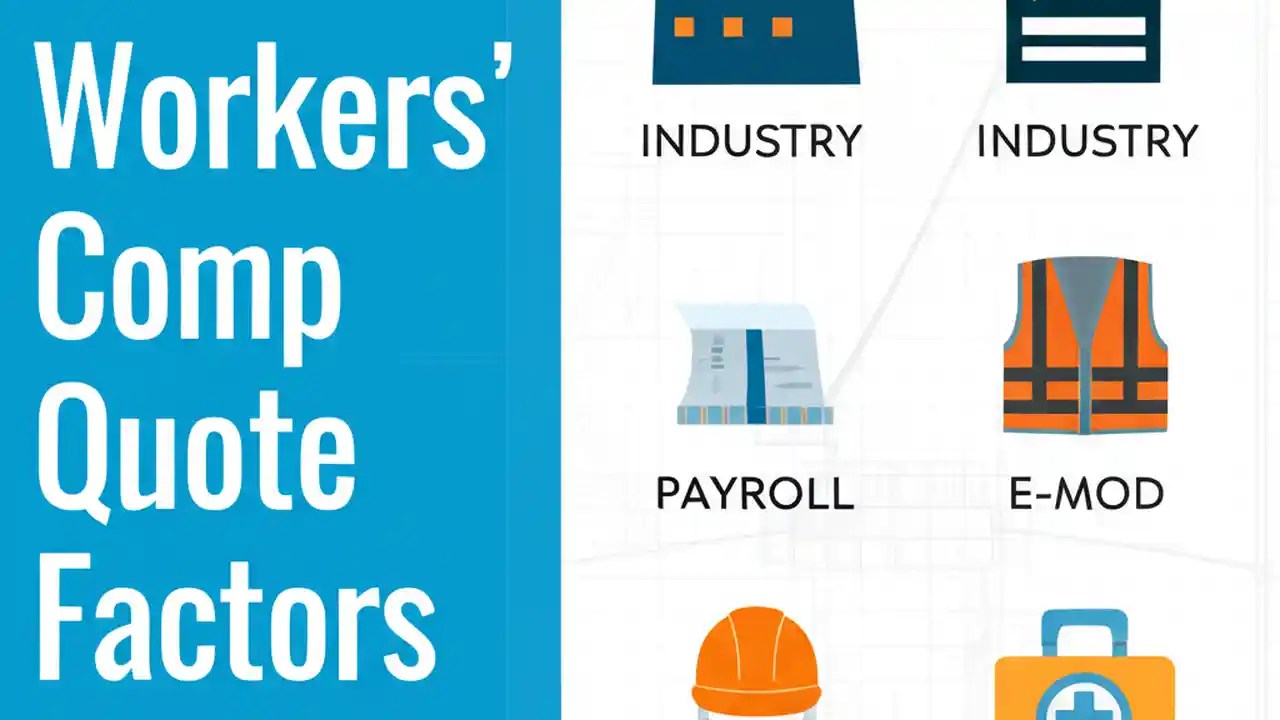 Workers' Comp Quote Factors

INDUSTRY

INDUSTRY

PAYROLL

E-MOD