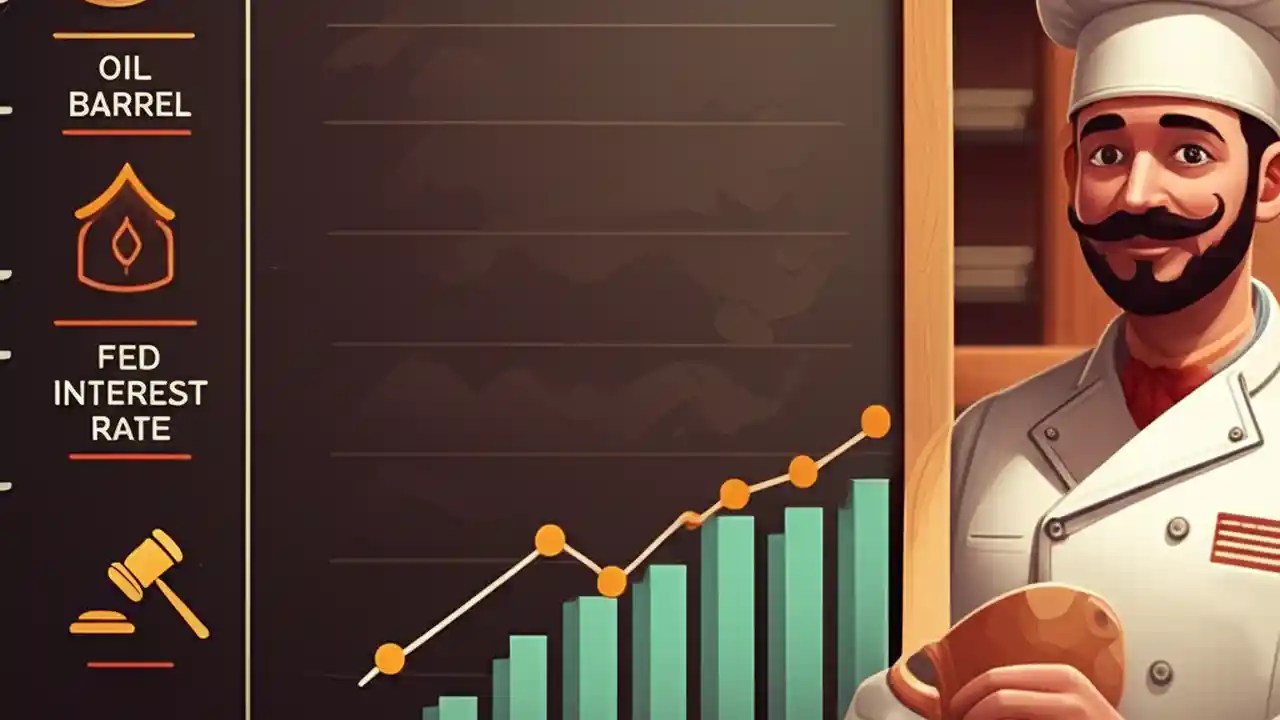 OIL
BARREL

FED
INTEREST
RATE